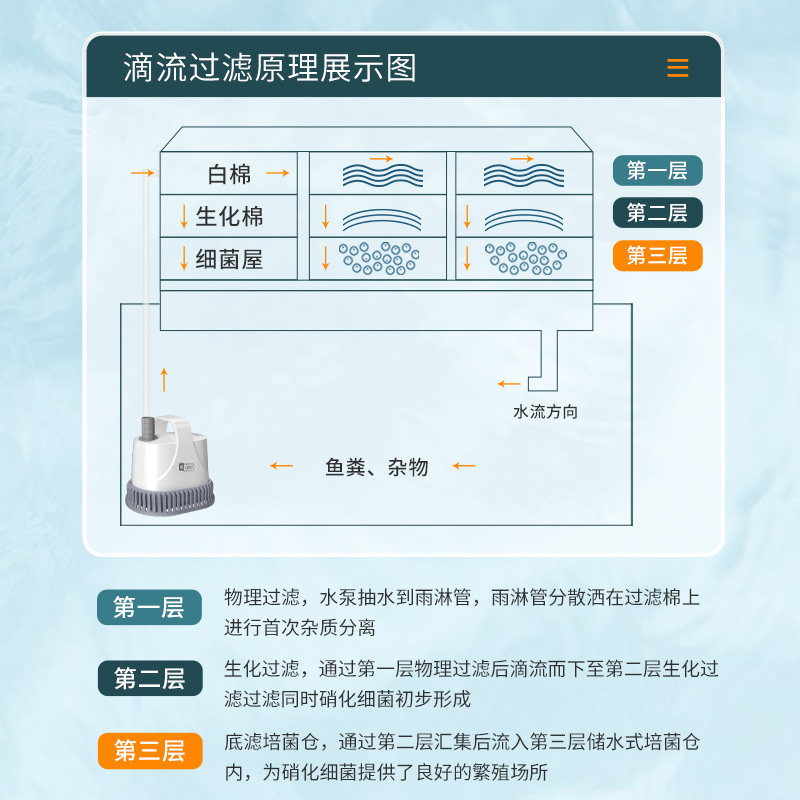 滴流过滤原理展示图

白棉

生化棉

细菌屋

第一层

第二层

第三层

水流方向

鱼粪、杂物

第一层 物理过滤，水泵抽水到雨淋管，雨淋管分散洒在过滤棉上进行首次杂质分离

第二层 生化过滤，通过第一层物理过滤后滴流而下至第二层生化过滤过滤同时硝化细菌初步形成

第三层 底滤培菌仓，通过第二层汇集后流入第三层储水式培菌仓内，为硝化细菌提供了良好的繁殖场所