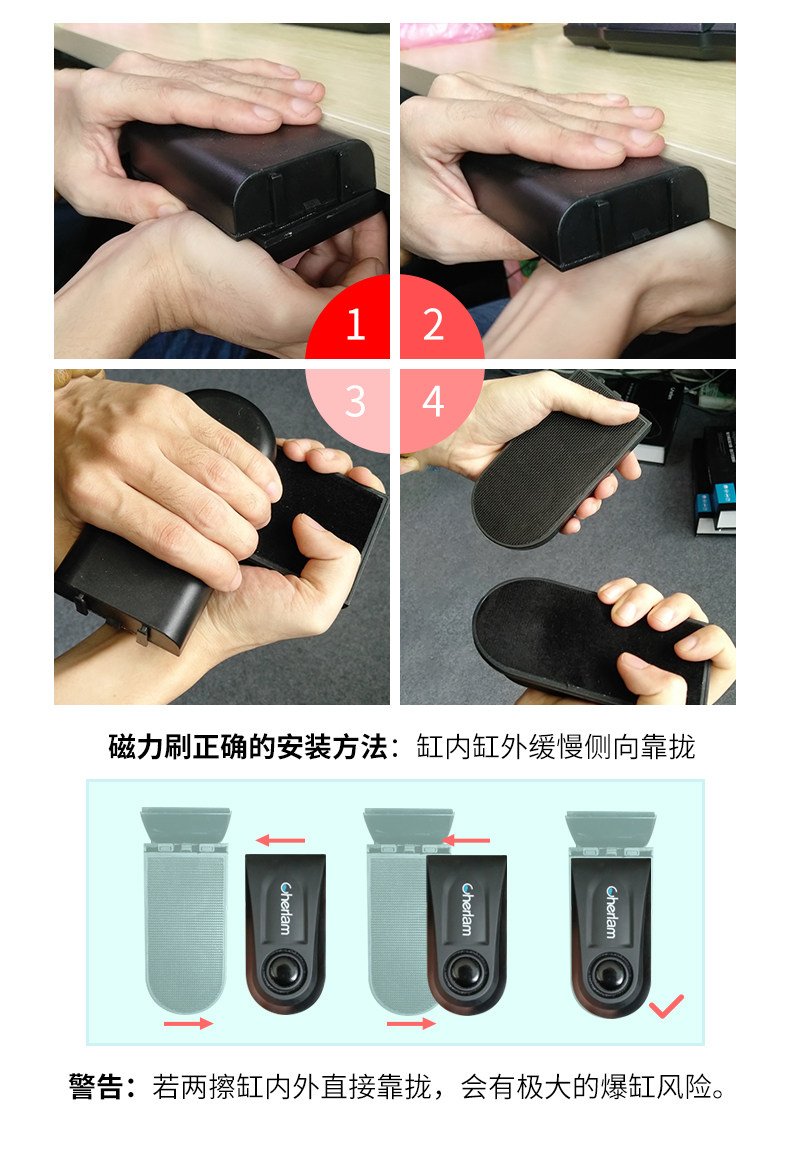 1
2
3
4

磁力刷正确的安装方法：缸内缸外缓慢侧向靠拢

Cherlam
Cherlam
Cherlam

警告：若两擦缸内外直接靠拢，会有极大的爆缸风险。