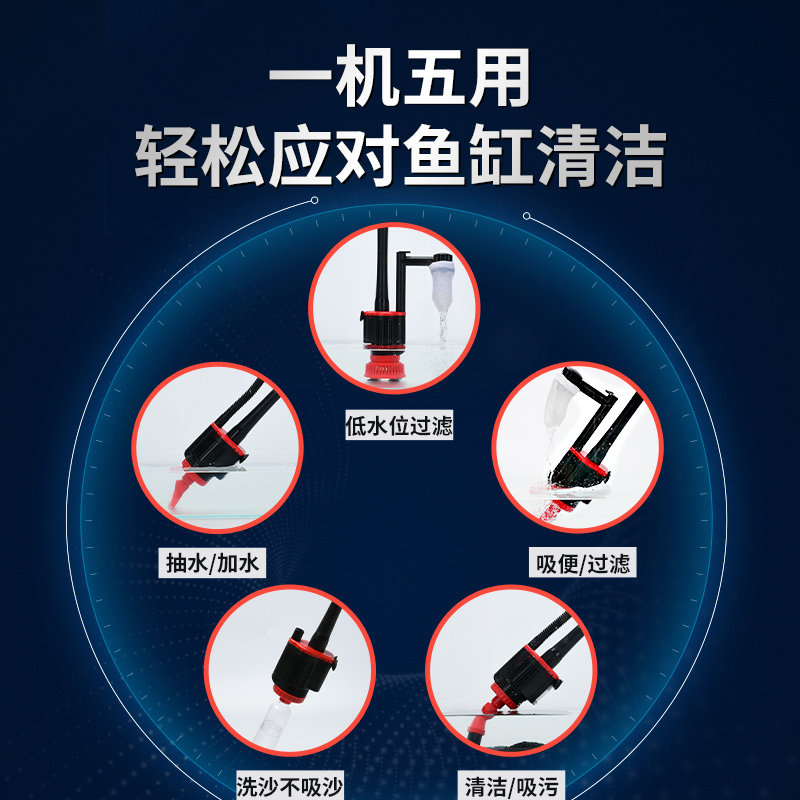 一机五用
轻松应对鱼缸清洁

低水位过滤

抽水/加水

吸便/过滤

洗沙不吸沙

清洁/吸污