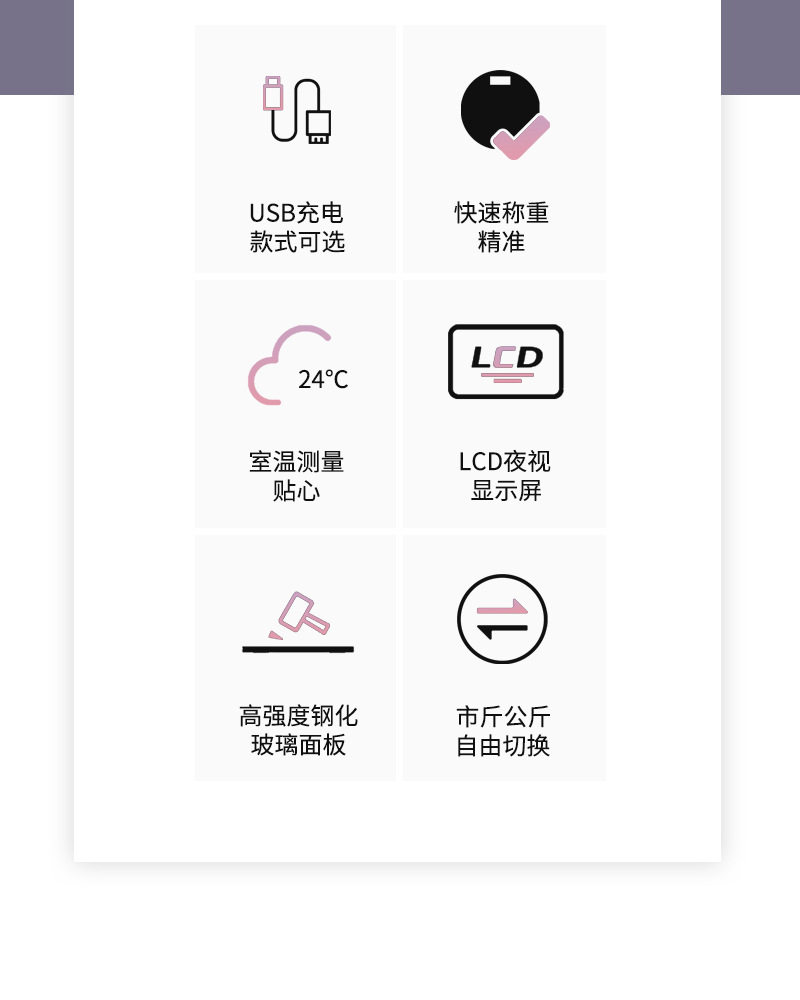 USB充电
款式可选

快速称重
精准

24°C

室温测量
贴心

LCD

LCD夜视
显示屏

高强度钢化
玻璃面板

市斤公斤
自由切换