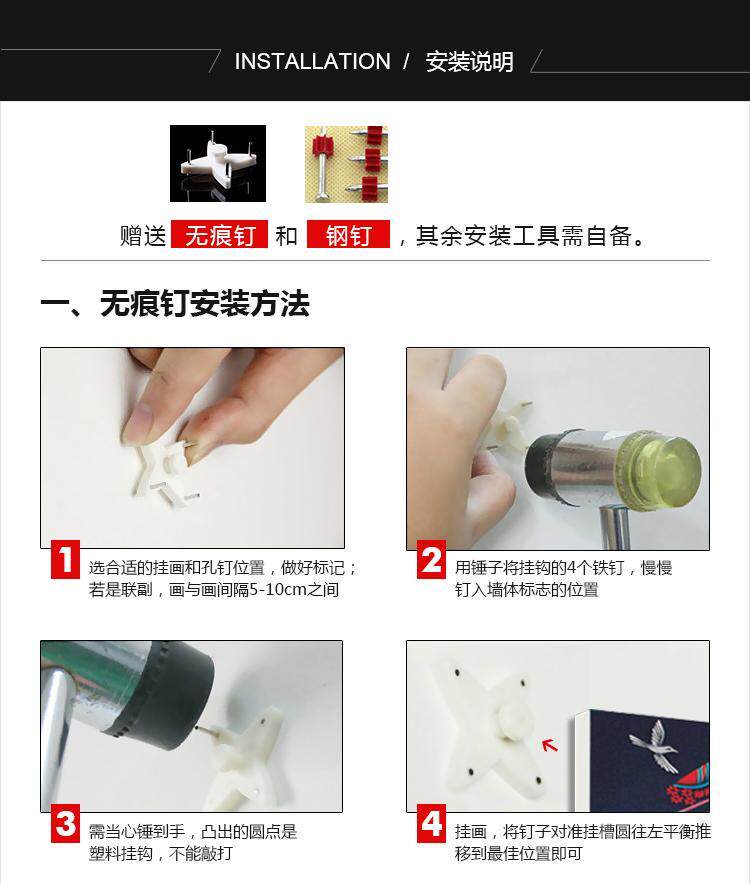 INSTALLATION / 安装说明

赠送 无痕钉 和 钢钉 ，其余安装工具需自备。

一、无痕钉安装方法

1 选合适的挂画和孔钉位置，做好标记；若是联副，画与画间隔5-10cm之间

2 用锤子将挂钩的4个铁钉，慢慢钉入墙体标志的位置

3 需当心锤到手，凸出的圆点是塑料挂钩，不能敲打

4 挂画，将钉子对准挂槽圆往左平衡推移到最佳位置即可