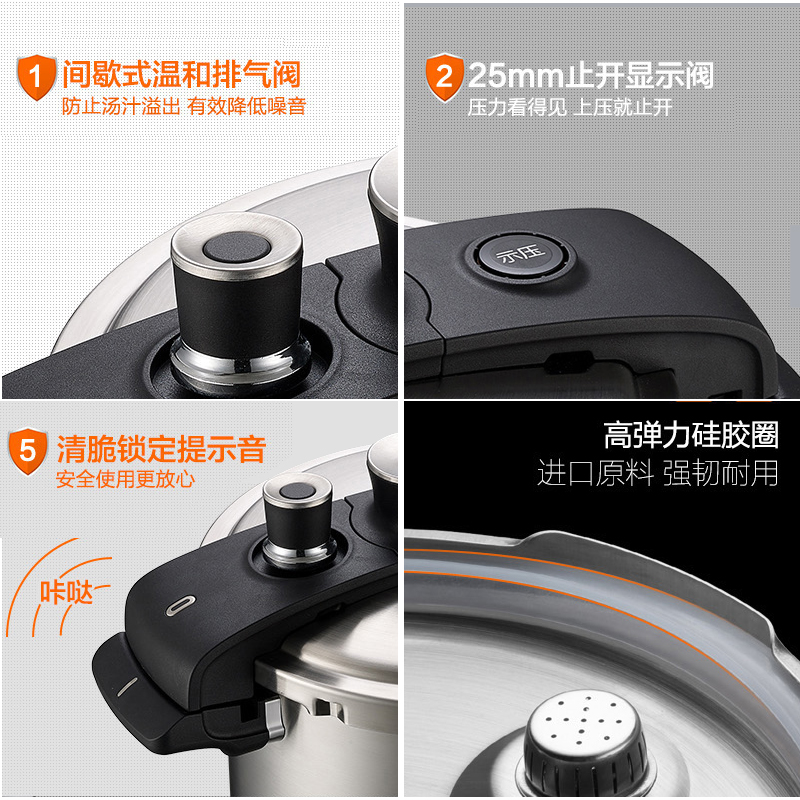 1 间歇式温和排气阀
防止汤汁溢出 有效降低噪音

2 25mm止开显示阀
压力看得见 上压就止开

示压

5 清脆锁定提示音
安全使用更放心

咔哒

高弹力硅胶圈
进口原料 强韧耐用