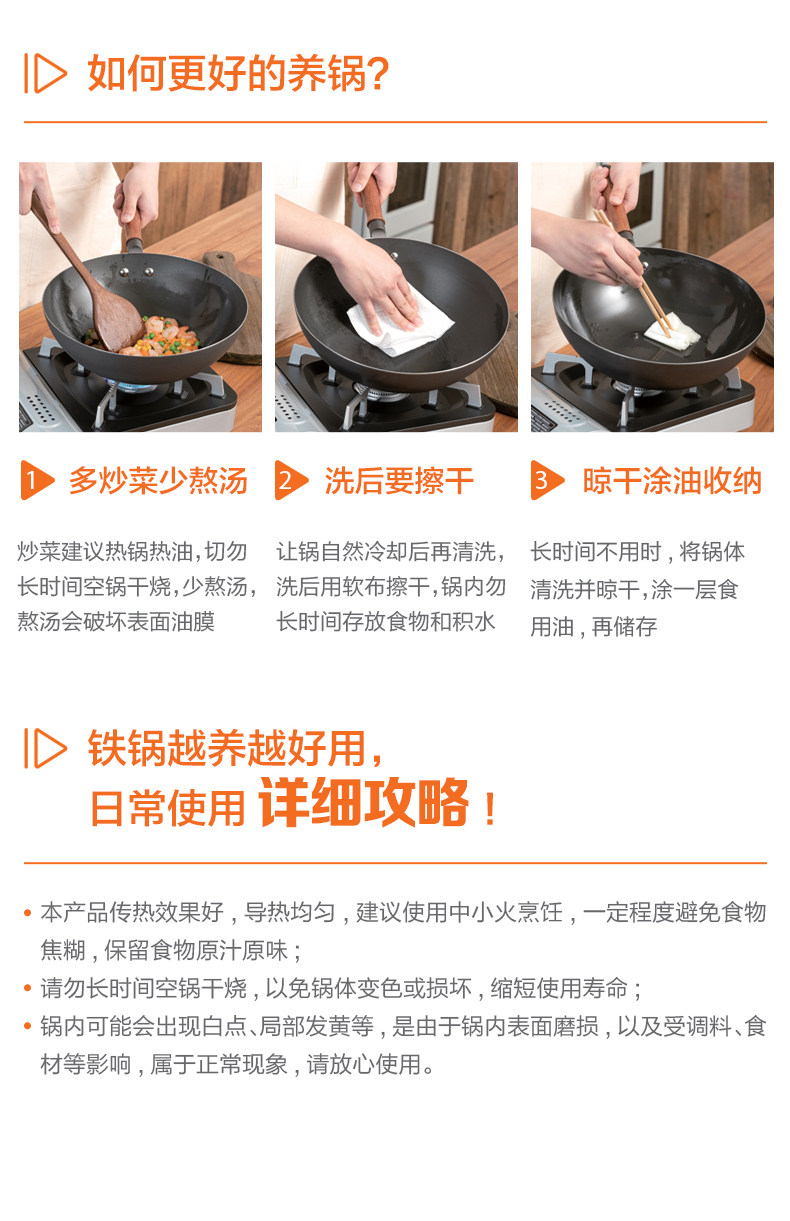 如何更好的养锅?

1 多炒菜少熬汤

炒菜建议热锅热油,切勿长时间空锅干烧,少熬汤,熬汤会破坏表面油膜

2 洗后要擦干

让锅自然冷却后再清洗,洗后用软布擦干,锅内勿长时间存放食物和积水

3 晾干涂油收纳

长时间不用时，将锅体清洗并晾干,涂一层食用油，再储存

铁锅越养越好用，
日常使用 详细攻略！

• 本产品传热效果好，导热均匀，建议使用中小火烹饪，一定程度避免食物焦糊，保留食物原汁原味；
• 请勿长时间空锅干烧，以免锅体变色或损坏，缩短使用寿命；
• 锅内可能会出现白点、局部发黄等，是由于锅内表面磨损，以及受调料、食材等影响，属于正常现象，请放心使用。