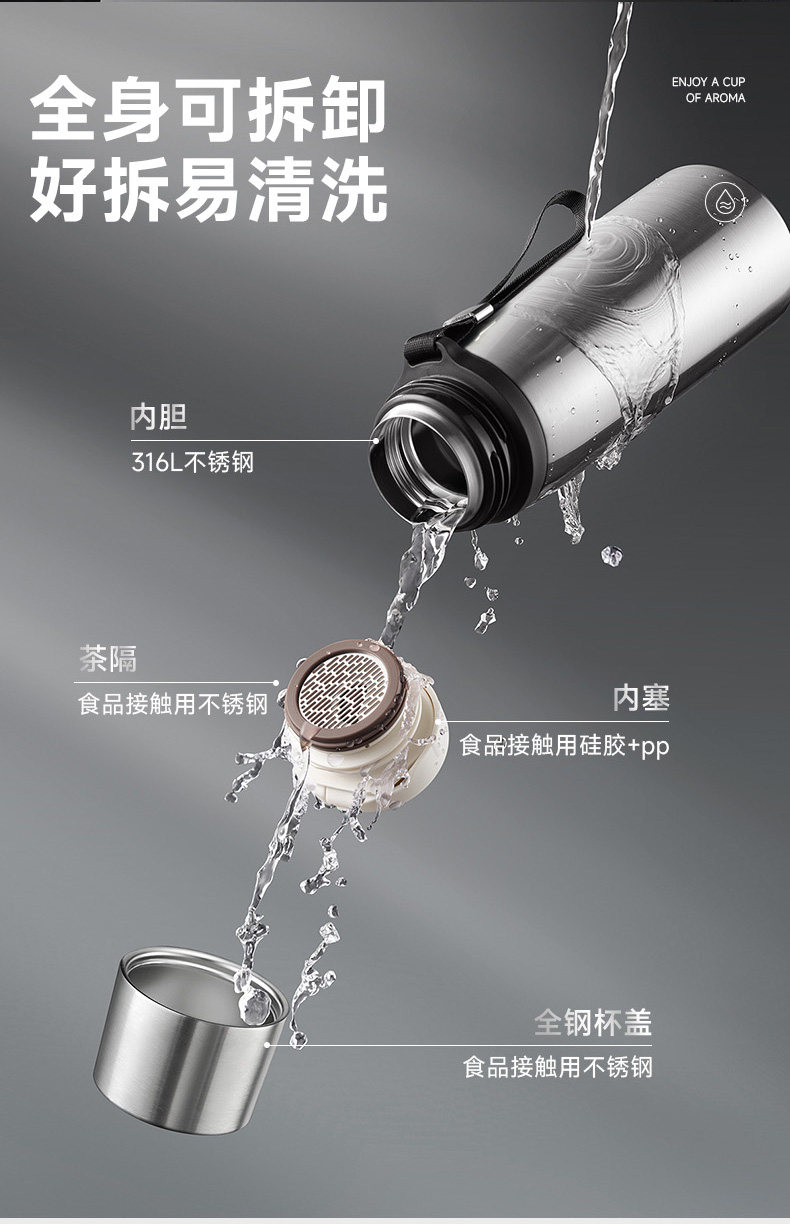 全身可拆卸
好拆易清洗

ENJOY A CUP
OF AROMA

内胆
316L不锈钢

茶隔
食品接触用不锈钢

内塞
食品接触用硅胶+pp

全钢杯盖
食品接触用不锈钢