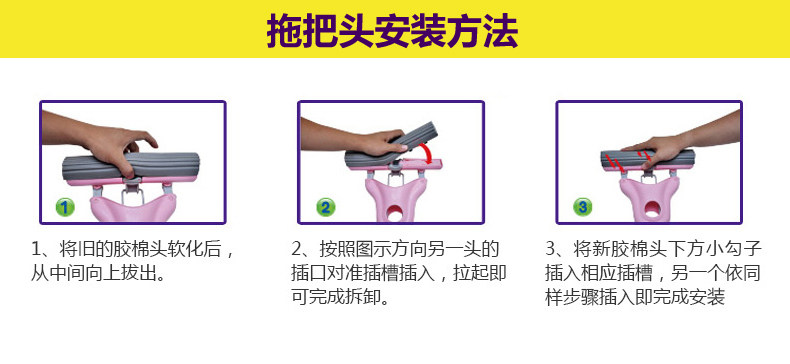 拖把头安装方法

1

1、将旧的胶棉头软化后，从中间向上拔出。

2

2、按照图示方向另一头的插口对准插槽插入，拉起即可完成拆卸。

3

3、将新胶棉头下方小勾子插入相应插槽，另一个依同样步骤插入即完成安装