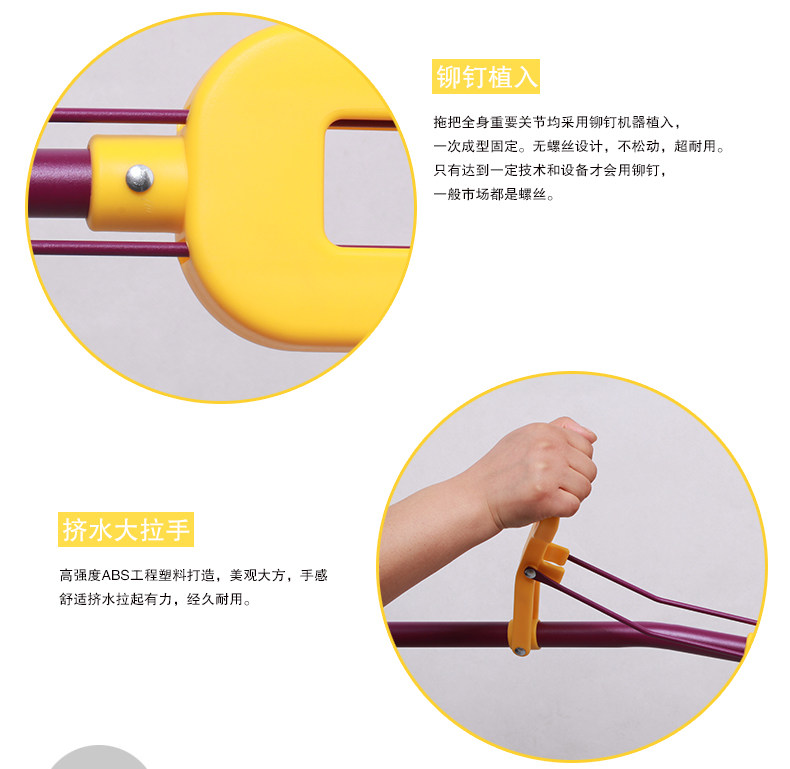 铆钉植入

拖把全身重要关节均采用铆钉机器植入，一次成型固定。无螺丝设计，不松动，超耐用。只有达到一定技术和设备才会用铆钉，一般市场都是螺丝。

挤水大拉手

高强度ABS工程塑料打造，美观大方，手感舒适挤水拉起有力，经久耐用。