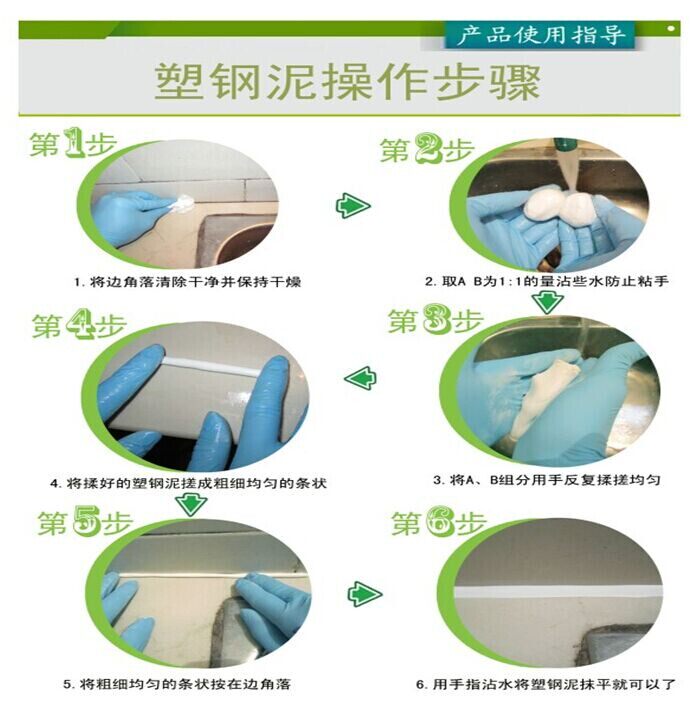 产品使用指导

塑钢泥操作步骤

第1步

1. 将边角落清除干净并保持干燥

第2步

2. 取A B为1:1的量沾些水防止粘手

第3步

3. 将A、B组分用手反复揉搓均匀

第4步

4. 将揉好的塑钢泥搓成粗细均匀的条状

第5步

5. 将粗细均匀的条状按在边角落

第6步

6. 用手指沾水将塑钢泥抹平就可以了