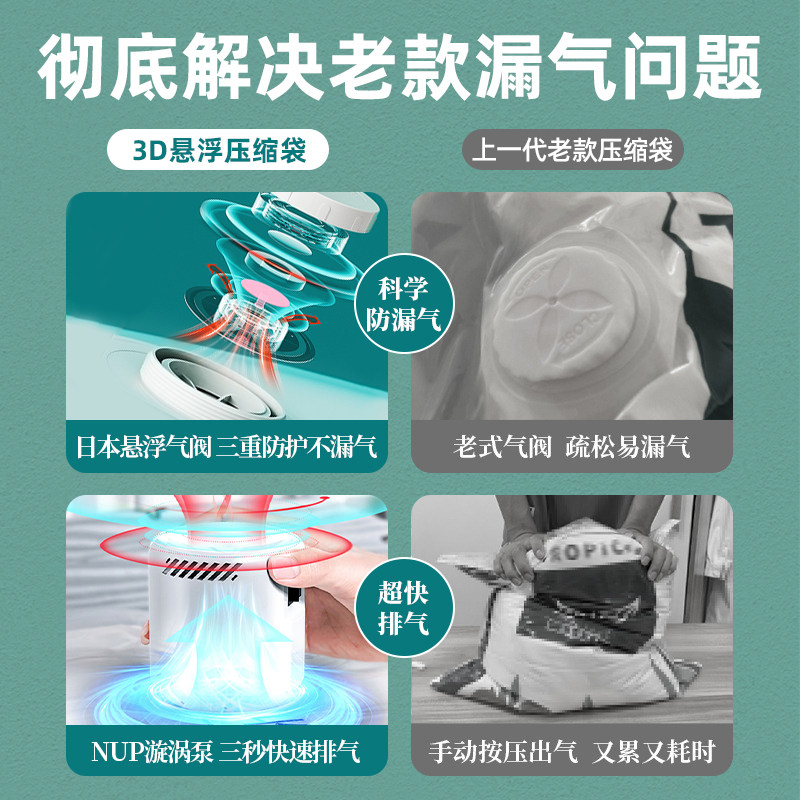 彻底解决老款漏气问题

3D悬浮压缩袋

上一代老款压缩袋

科学防漏气

日本悬浮气阀 三重防护不漏气

老式气阀 疏松易漏气

超快排气

NUP漩涡泵 三秒快速排气

手动按压出气 又累又耗时