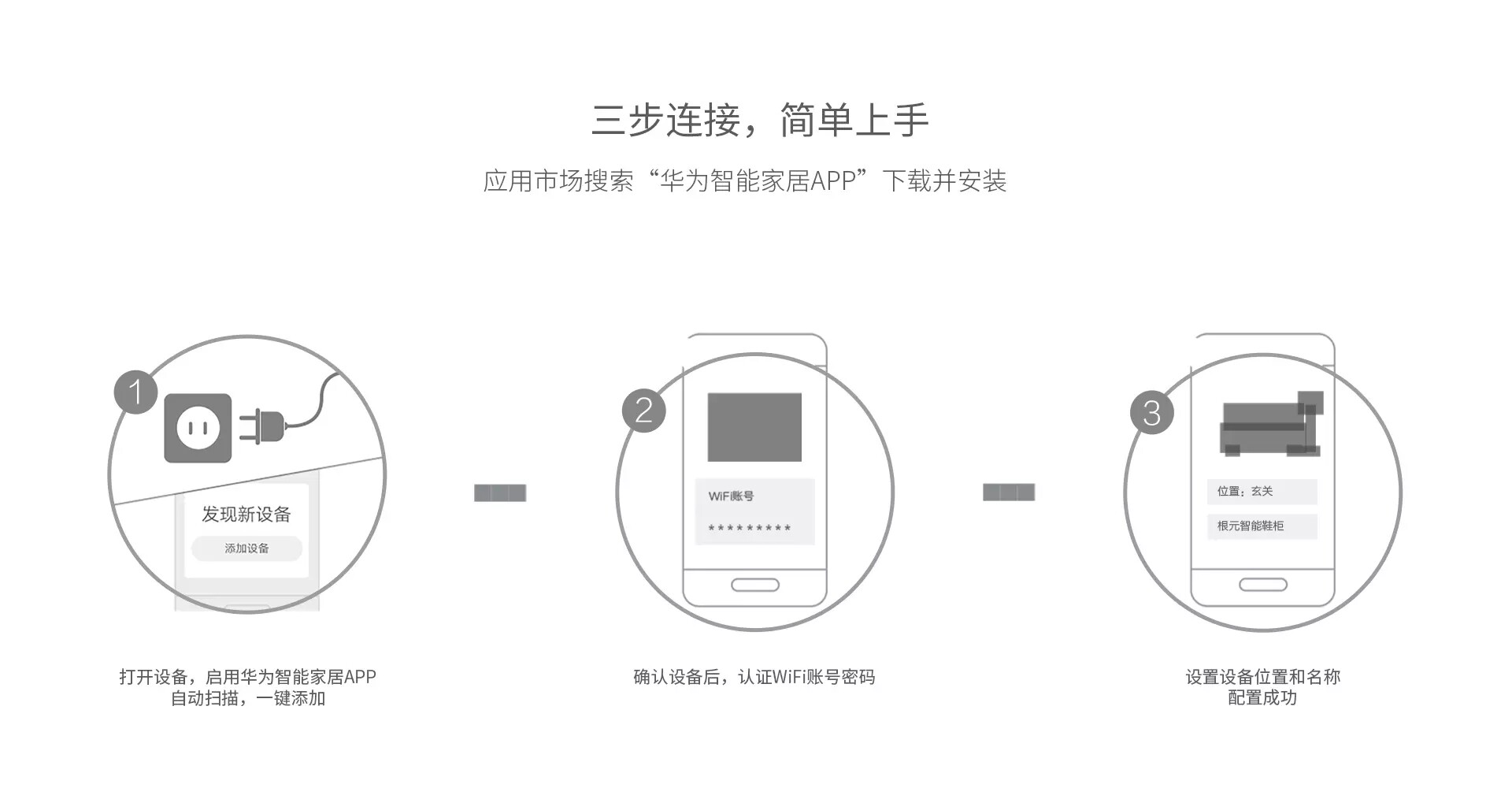 三步连接，简单上手

应用市场搜索“华为智能家居APP”下载并安装

1

发现新设备

添加设备

2

WiFi账号

*********

3

位置：玄关

根元智能鞋柜

打开设备，启用华为智能家居APP
自动扫描，一键添加

确认设备后，认证WiFi账号密码

设置设备位置和名称
配置成功