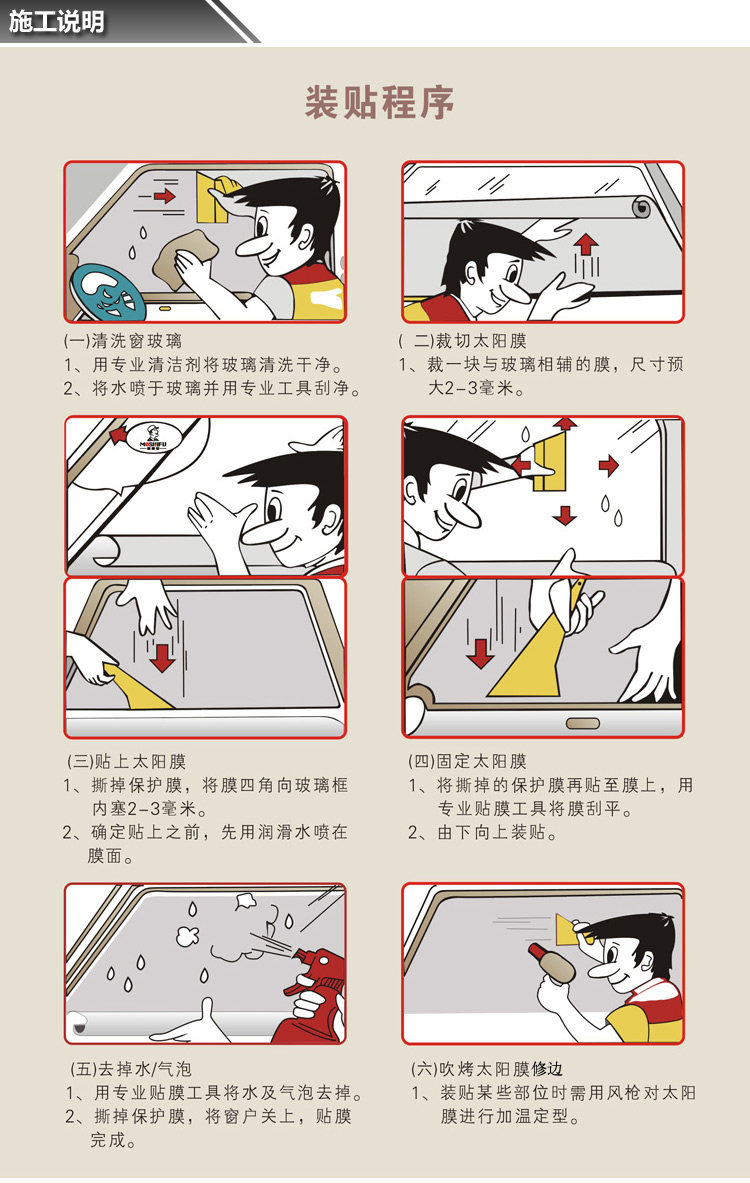 施工说明

装贴程序

(一)清洗窗玻璃
1、用专业清洁剂将玻璃清洗干净。
2、将水喷于玻璃并用专业工具刮净。

( 二)裁切太阳膜
1、裁一块与玻璃相辅的膜，尺寸预大2-3毫米。

(三)贴上太阳膜
1、撕掉保护膜，将膜四角向玻璃框内塞2-3毫米。
2、确定贴上之前，先用润滑水喷在膜面。

(四)固定太阳膜
1、将撕掉的保护膜再贴至膜上，用专业贴膜工具将膜刮平。
2、由下向上装贴。

(五)去掉水/气泡
1、用专业贴膜工具将水及气泡去掉。
2、撕掉保护膜，将窗户关上，贴膜完成。

(六)吹烤太阳膜修边
1、装贴某些部位时需用风枪对太阳膜进行加温定型。