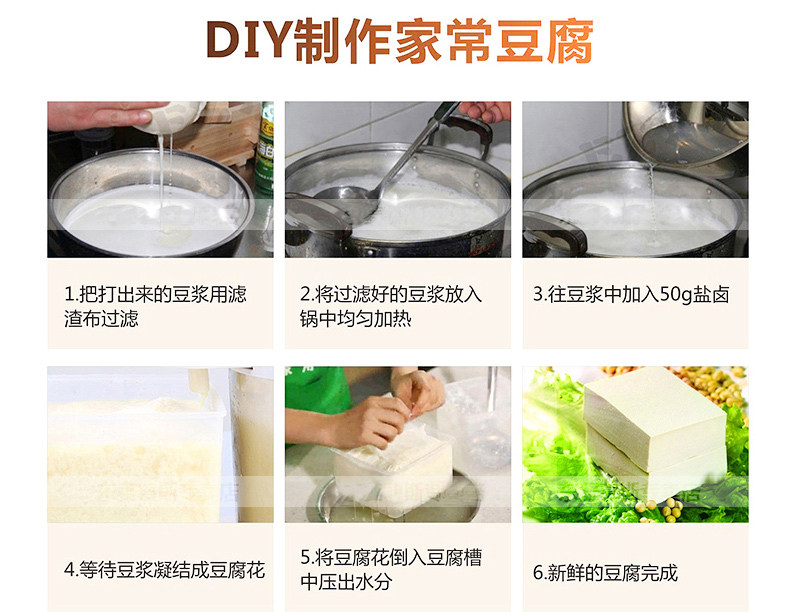 DIY制作家常豆腐

1.把打出来的豆浆用滤渣布过滤

2.将过滤好的豆浆放入锅中均匀加热

3.往豆浆中加入50g盐卤

4.等待豆浆凝结成豆腐花

5.将豆腐花倒入豆腐槽中压出水分

6.新鲜的豆腐完成