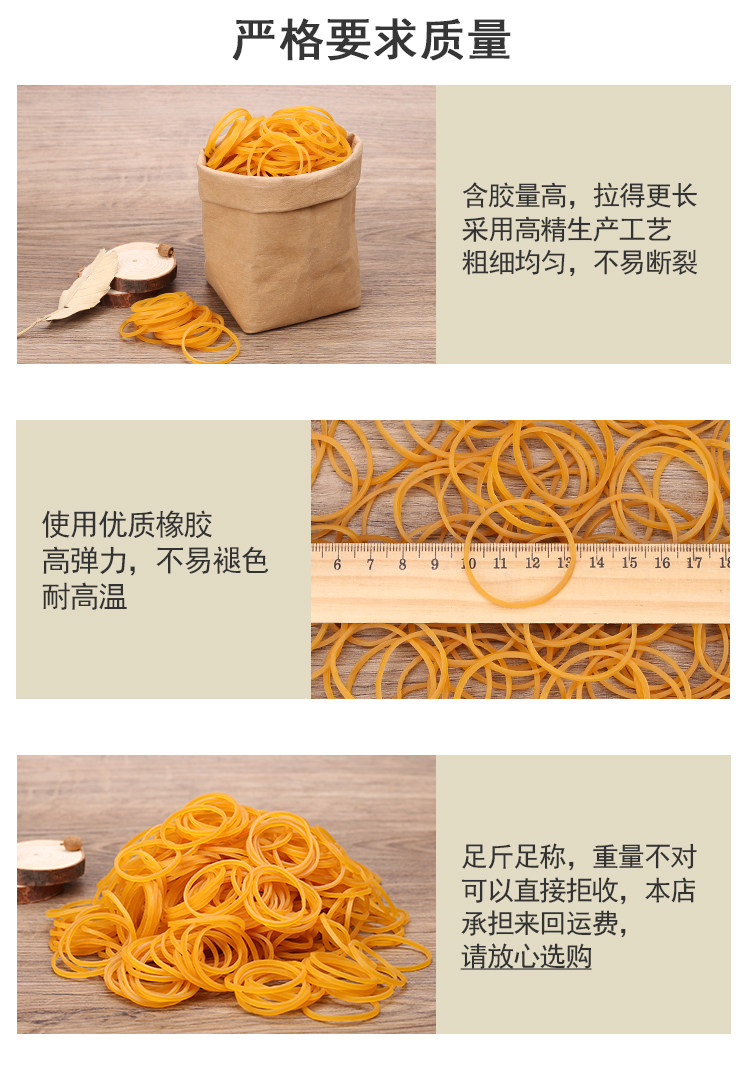 严格要求质量

含胶量高，拉得更长
采用高精生产工艺
粗细均匀，不易断裂

使用优质橡胶
高弹力，不易褪色
耐高温

6 7 8 9 10 11 12 13 14 15 16 17 18

足斤足称，重量不对
可以直接拒收，本店
承担来回运费，
请放心选购