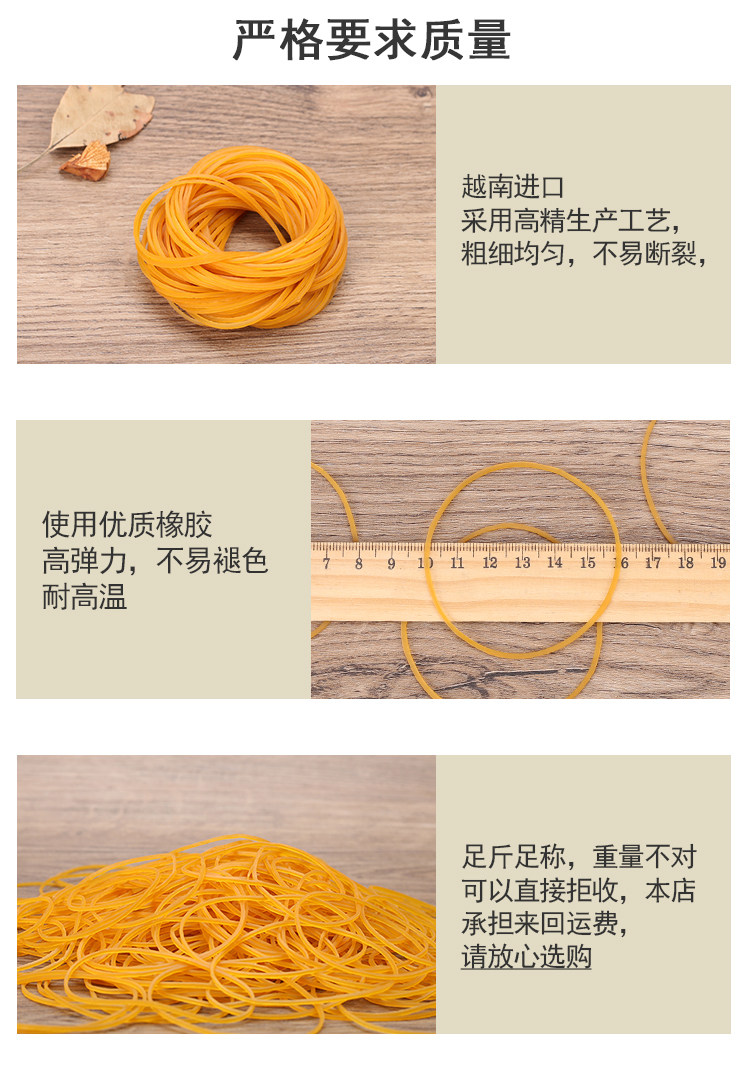 严格要求质量

越南进口
采用高精生产工艺,
粗细均匀，不易断裂,

使用优质橡胶
高弹力，不易褪色
耐高温

7 8 9 10 11 12 13 14 15 16 17 18 19

足斤足称，重量不对
可以直接拒收，本店
承担来回运费,
请放心选购