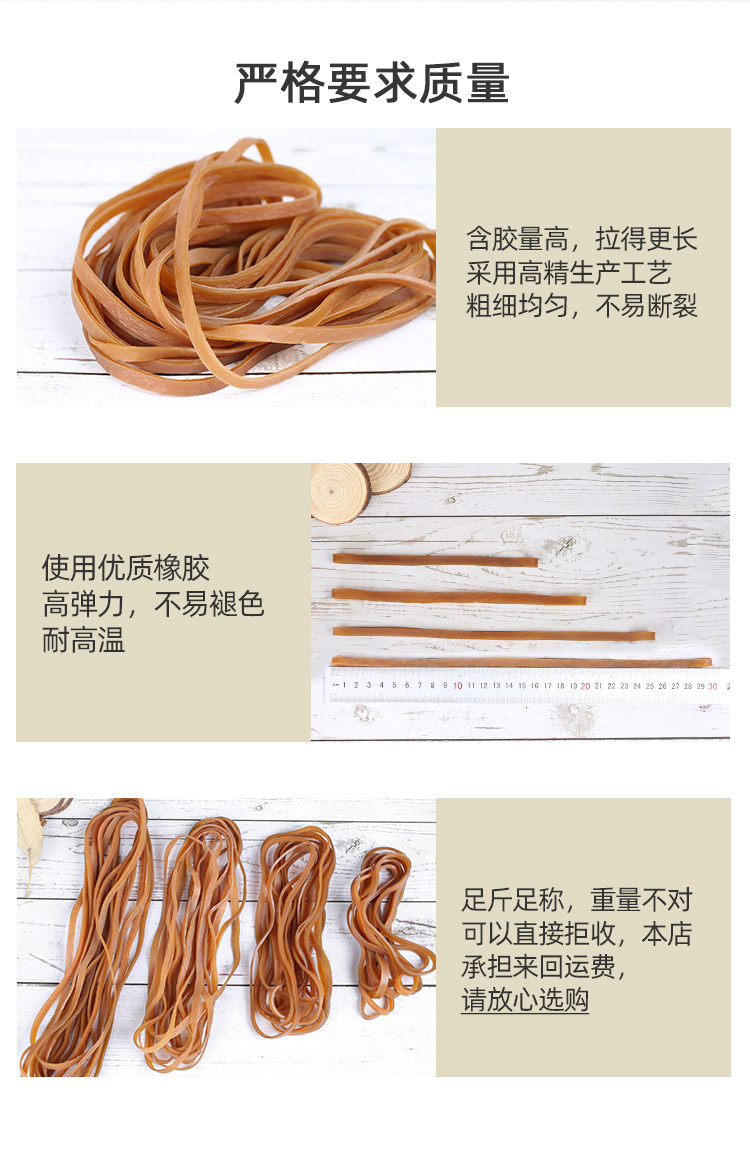 严格要求质量

含胶量高，拉得更长
采用高精生产工艺
粗细均匀，不易断裂

使用优质橡胶
高弹力，不易褪色
耐高温

1 2 3 4 5 6 7 8 9 10 11 12 13 14 15 16 17 18 19 20 21 22 23 24 25 26 27 28 29 30

足斤足称，重量不对
可以直接拒收，本店
承担来回运费，
请放心选购