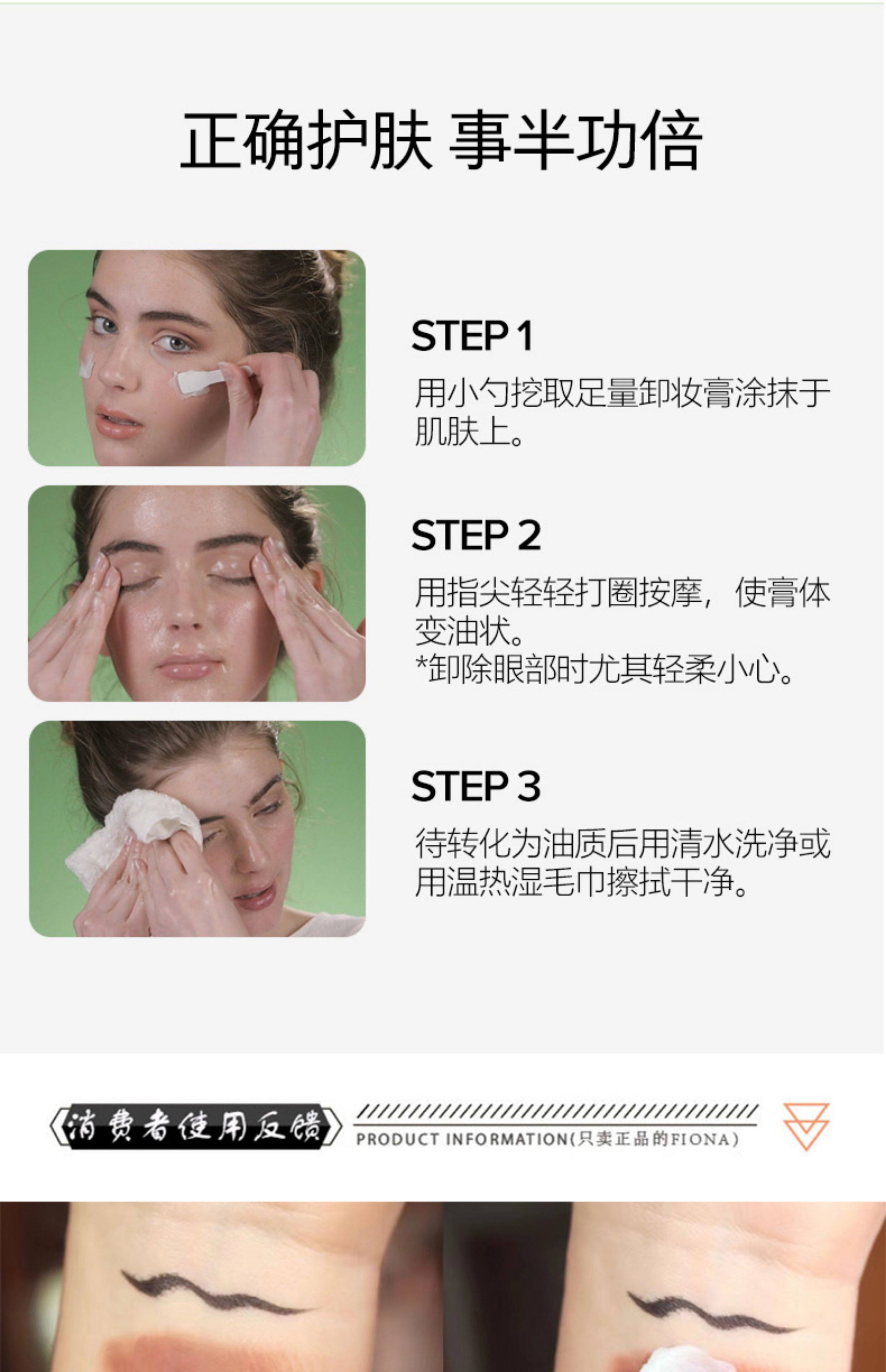 正确护肤 事半功倍

STEP 1
用小勺挖取足量卸妆膏涂抹于肌肤上。

STEP 2
用指尖轻轻打圈按摩，使膏体变油状。
*卸除眼部时尤其轻柔小心。

STEP 3
待转化为油质后用清水洗净或用温热湿毛巾擦拭干净。

消费者使用反馈
PRODUCT INFORMATION(只卖正品的FIONA)