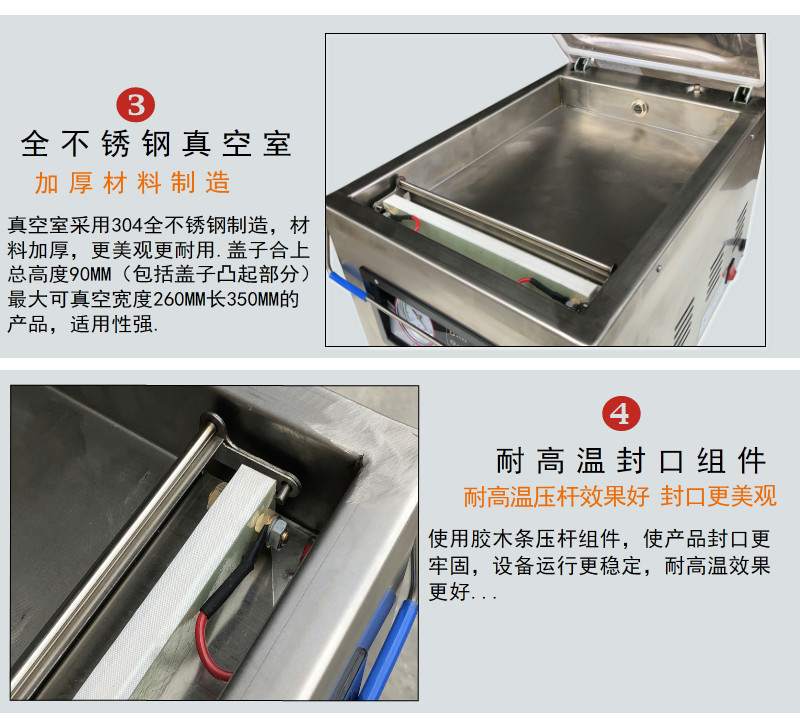 3
全不锈钢真空室
加厚材料制造

真空室采用304全不锈钢制造，材料加厚，更美观更耐用.盖子合上总高度90MM（包括盖子凸起部分）最大可真空宽度260MM长350MM的产品，适用性强.

4
耐高温封口组件
耐高温压杆效果好 封口更美观

使用胶木条压杆组件，使产品封口更牢固，设备运行更稳定，耐高温效果更好...