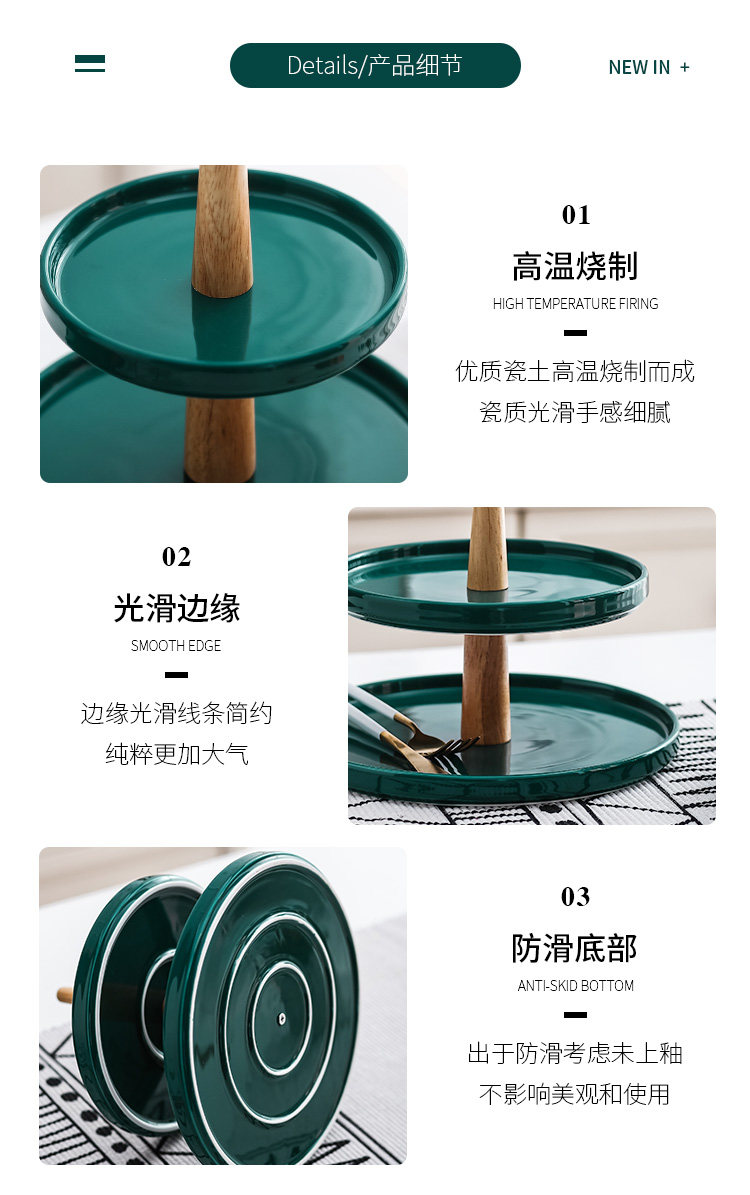 Details/产品细节

NEW IN +

01

高温烧制

HIGH TEMPERATURE FIRING

优质瓷土高温烧制而成
瓷质光滑手感细腻

02

光滑边缘

SMOOTH EDGE

边缘光滑线条简约
纯粹更加大气

03

防滑底部

ANTI-SKID BOTTOM

出于防滑考虑未上釉
不影响美观和使用