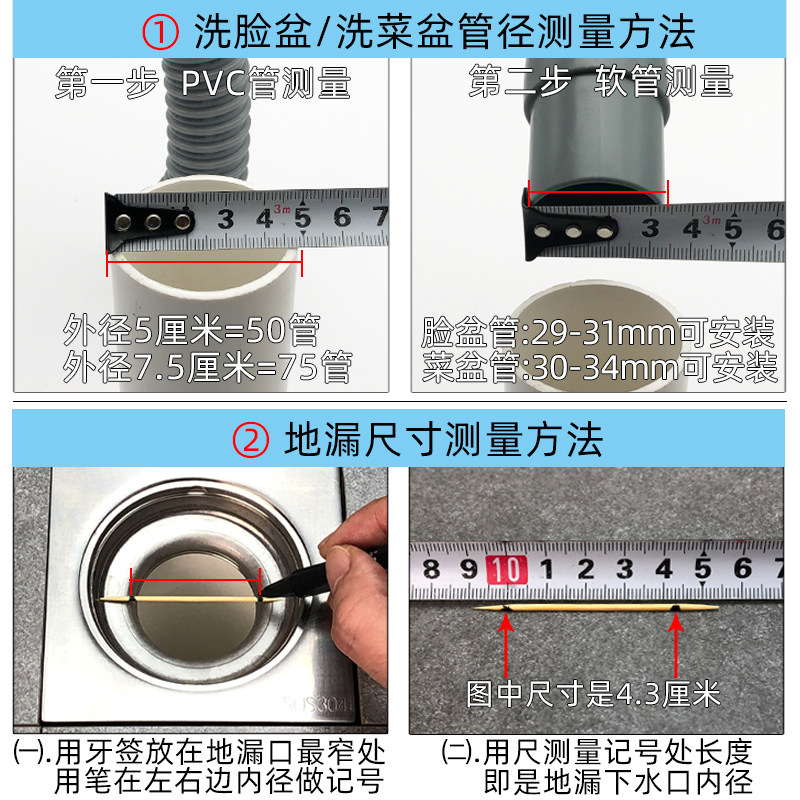 ① 洗脸盆/洗菜盆管径测量方法

第一步 PVC管测量

3 4 3m 5 6 7

外径5厘米=50管
外径7.5厘米=75管

第二步 软管测量

3 4 3m 5 6

脸盆管:29-31mm可安装
菜盆管:30-34mm可安装

② 地漏尺寸测量方法

SUS304

(一).用牙签放在地漏口最窄处
用笔在左右边内径做记号

8 9 10 1 2 3 4 5 6 7

图中尺寸是4.3厘米

(二).用尺测量记号处长度
即是地漏下水口内径