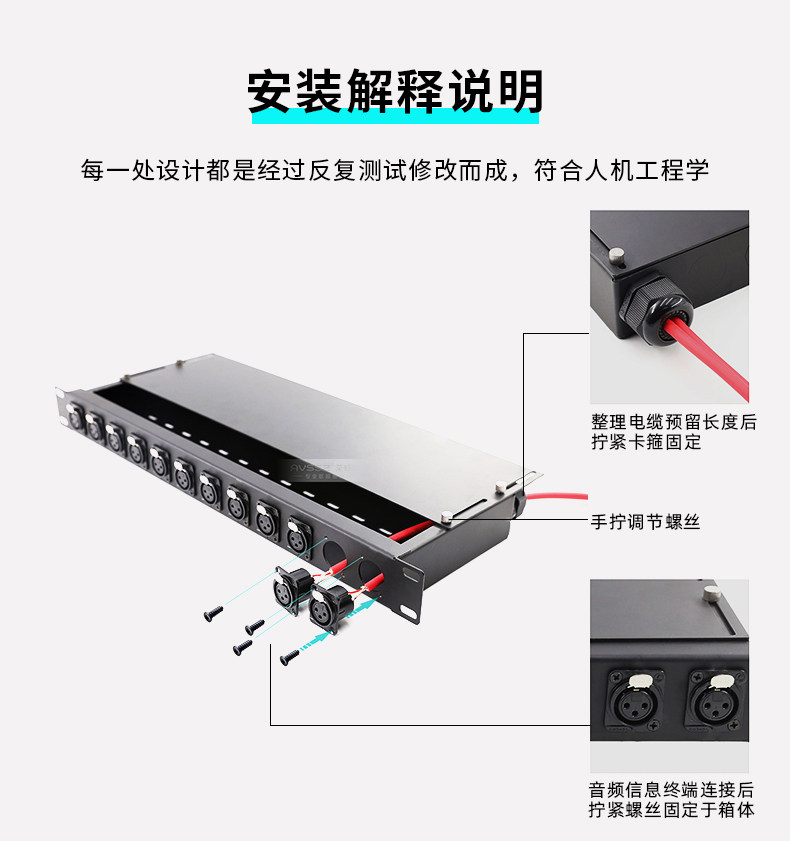 安装解释说明

每一处设计都是经过反复测试修改而成，符合人机工程学

整理电缆预留长度后拧紧卡箍固定

手拧调节螺丝

音频信息终端连接后拧紧螺丝固定于箱体