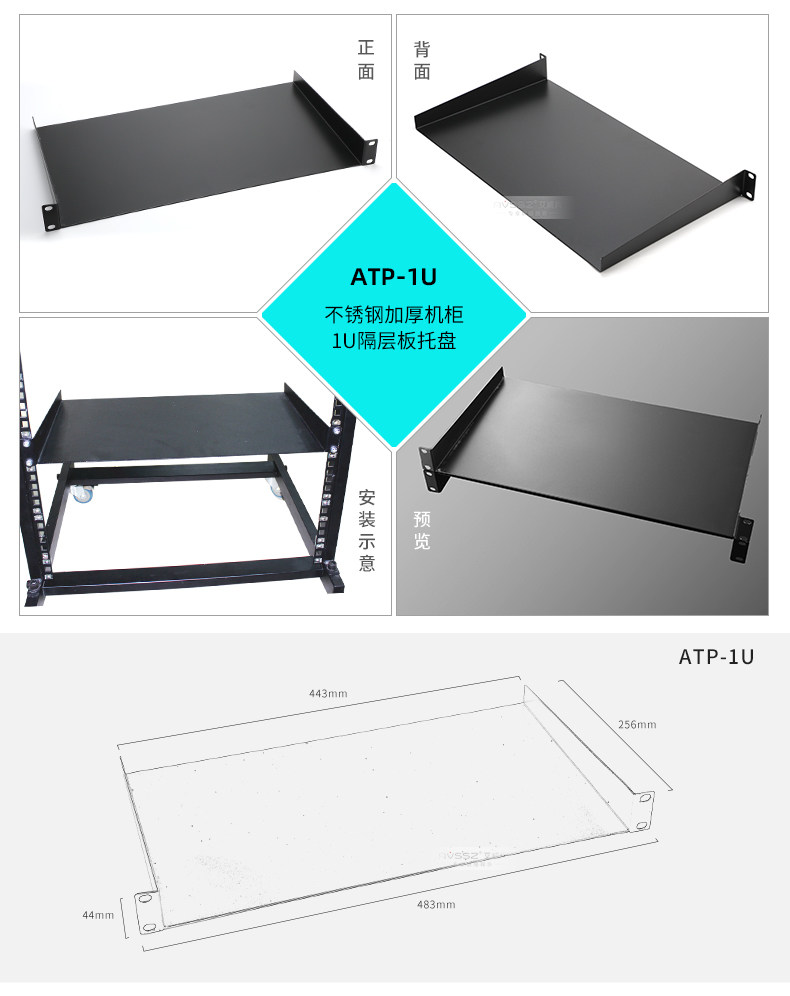 正面

背面

ATP-1U
不锈钢加厚机柜
1U隔层板托盘

安装示意

预览

ATP-1U

443mm

256mm

44mm

483mm