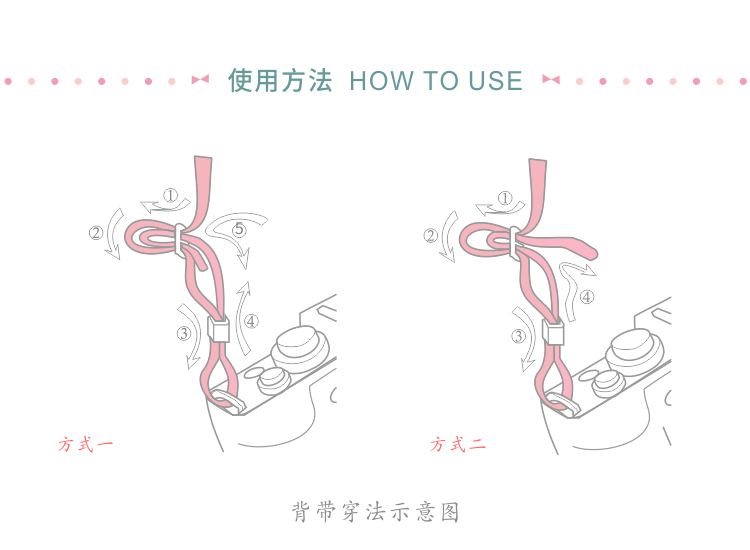 使用方法 HOW TO USE

①
②
⑤
③
④
方式一

①
②
④
③
方式二

背带穿法示意图