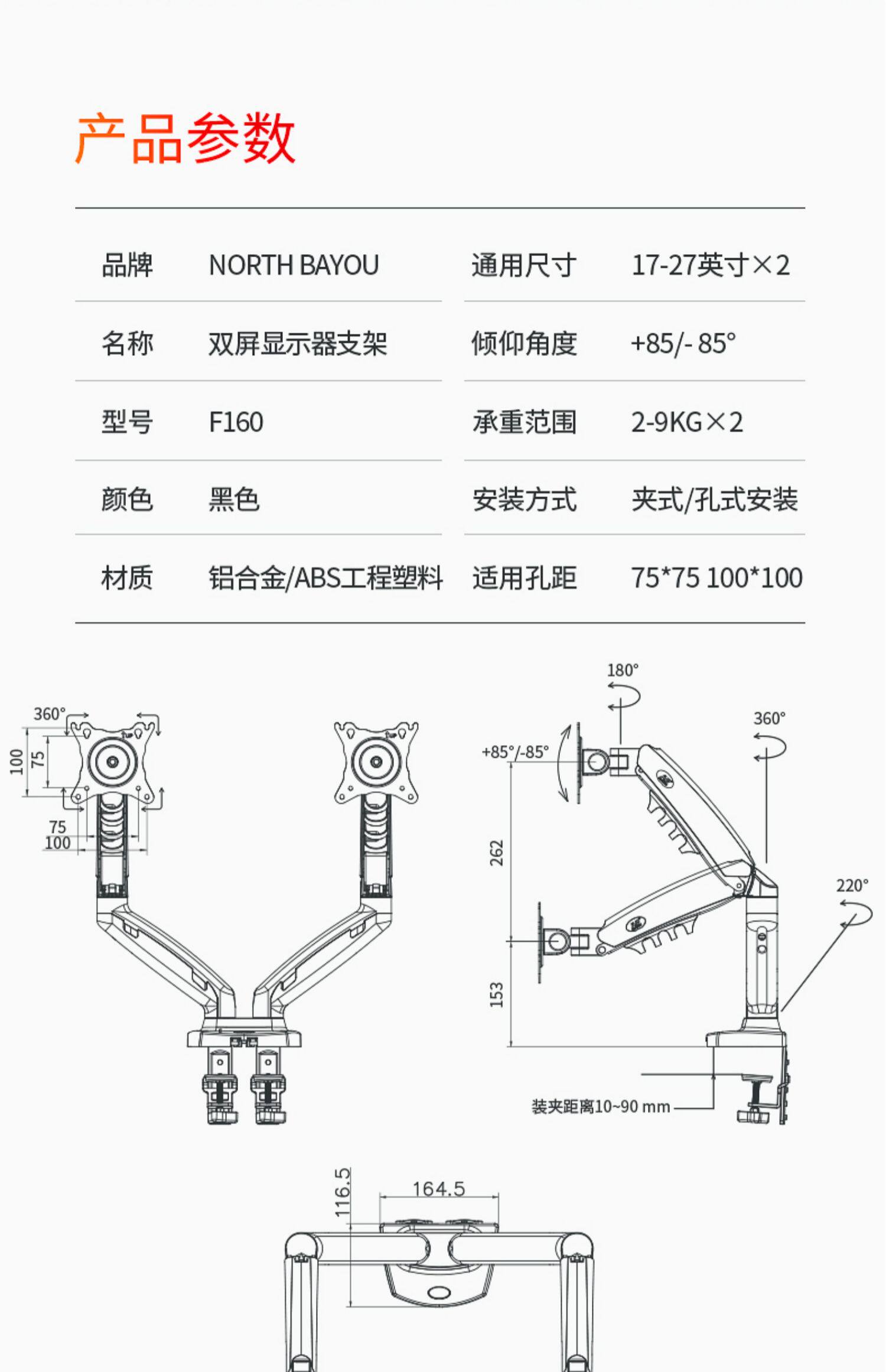 产品参数

| 品牌 | NORTH BAYOU | 通用尺寸 | 17-27英寸×2 |
|---|---|---|---|
| 名称 | 双屏显示器支架 | 倾仰角度 | +85/- 85° |
| 型号 | F160 | 承重范围 | 2-9KG×2 |
| 颜色 | 黑色 | 安装方式 | 夹式/孔式安装 |
| 材质 | 铝合金/ABS工程塑料 | 适用孔距 | 75*75 100*100 |

360°
100
75
75
100

180°
360°
+85°/-85°
262
153
220°
装夹距离10~90 mm

116.5
164.5