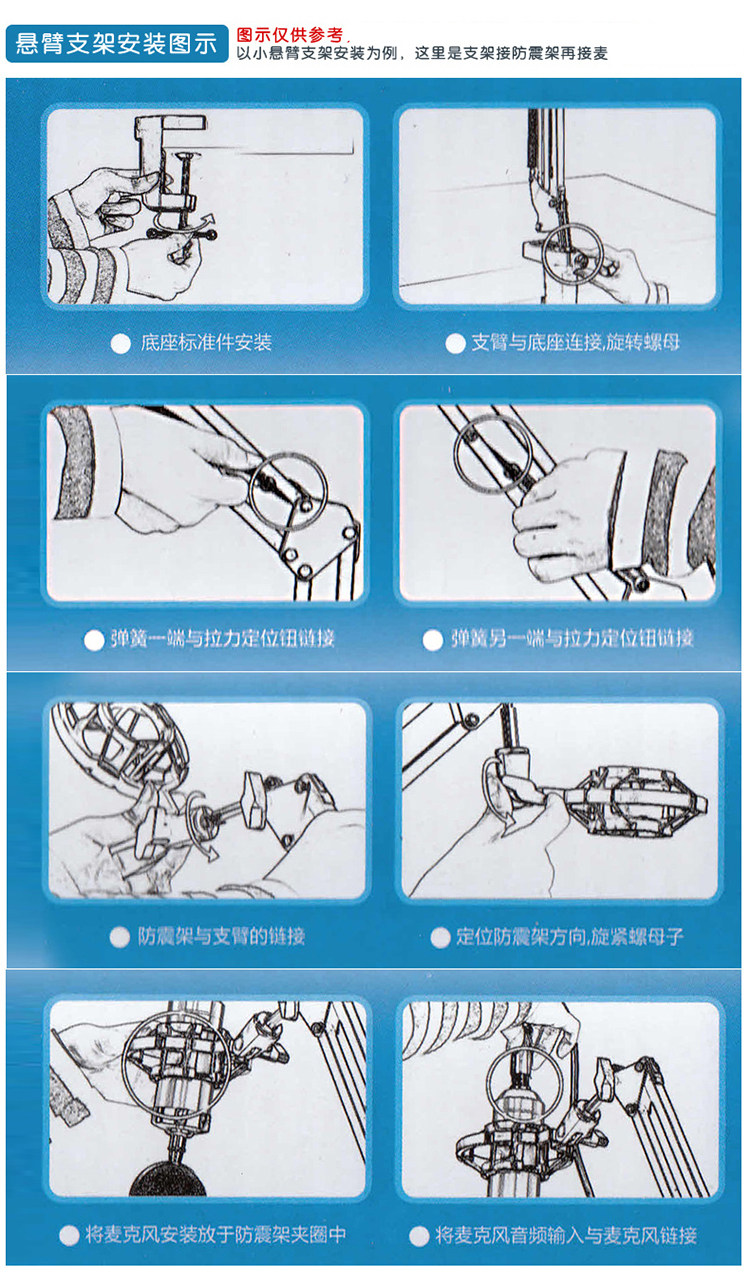 悬臂支架安装图示

图示仅供参考.
以小悬臂支架安装为例，这里是支架接防震架再接麦

底座标准件安装

支臂与底座连接,旋转螺母

弹簧一端与拉力定位钮链接

弹簧另一端与拉力定位钮链接

防震架与支臂的链接

定位防震架方向,旋紧螺母子

将麦克风安装放于防震架夹圈中

将麦克风音频输入与麦克风链接