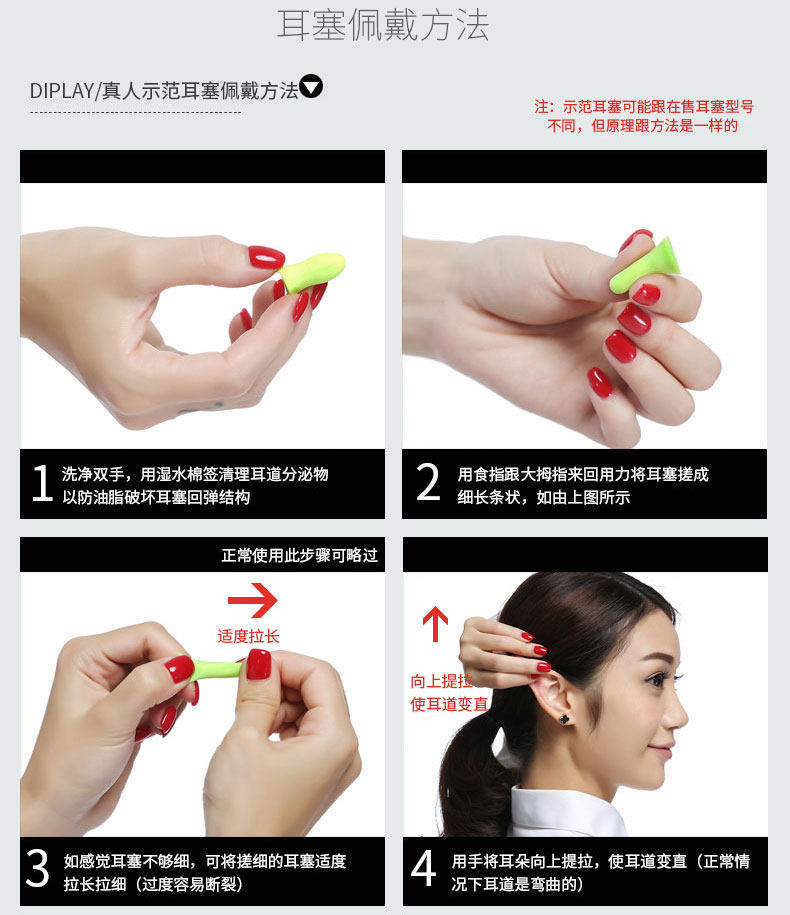 耳塞佩戴方法

DIPLAY/真人示范耳塞佩戴方法

注：示范耳塞可能跟在售耳塞型号不同，但原理跟方法是一样的

1 洗净双手，用湿水棉签清理耳道分泌物以防油脂破坏耳塞回弹结构

2 用食指跟大拇指来回用力将耳塞搓成细长条状，如由上图所示

正常使用此步骤可略过

适度拉长

3 如感觉耳塞不够细，可将搓细的耳塞适度拉长拉细（过度容易断裂）

向上提拉
使耳道变直

4 用手将耳朵向上提拉，使耳道变直（正常情况下耳道是弯曲的）