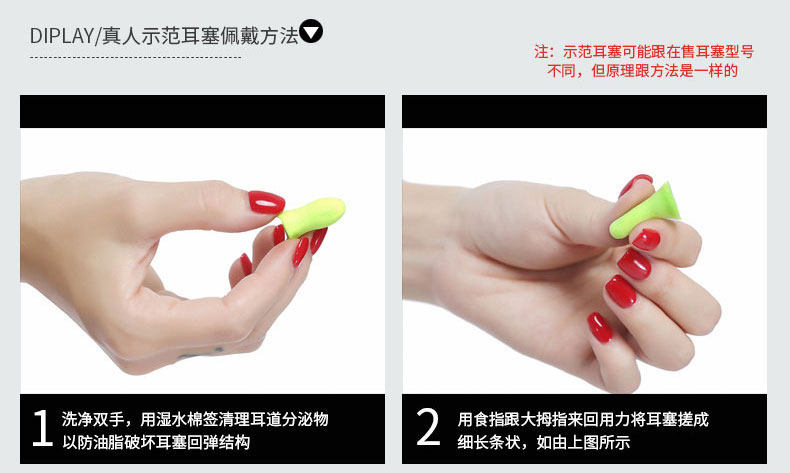 DIPLAY/真人示范耳塞佩戴方法

注：示范耳塞可能跟在售耳塞型号不同，但原理跟方法是一样的

1 洗净双手，用湿水棉签清理耳道分泌物以防油脂破坏耳塞回弹结构

2 用食指跟大拇指来回用力将耳塞搓成细长条状，如由上图所示