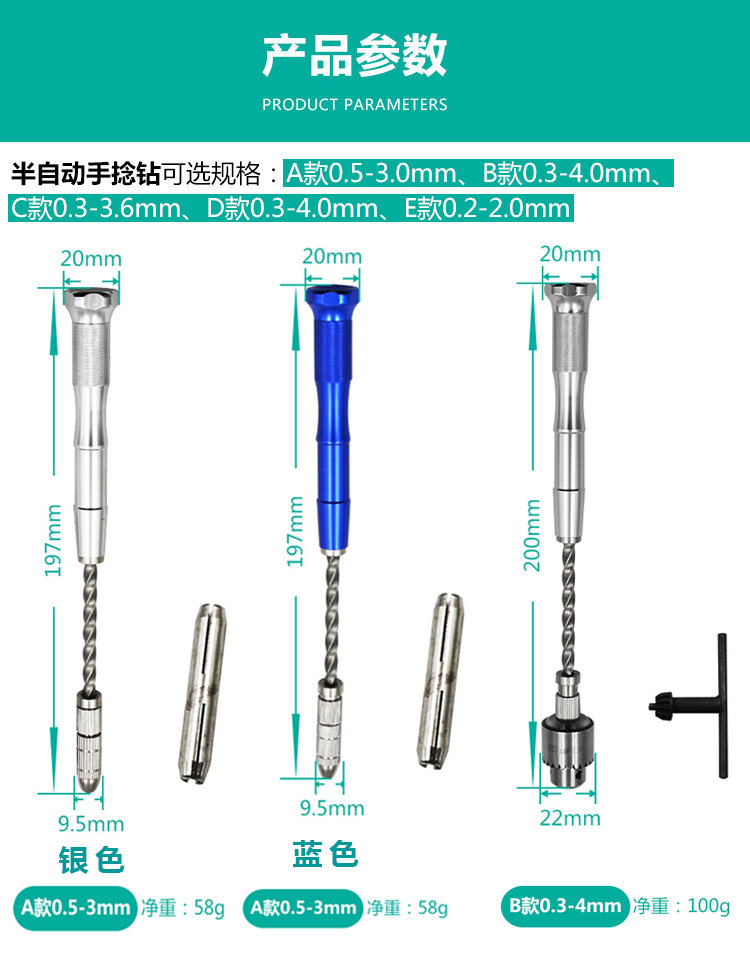 产品参数
PRODUCT PARAMETERS

半自动手捻钻可选规格：A款0.5-3.0mm、B款0.3-4.0mm、C款0.3-3.6mm、D款0.3-4.0mm、E款0.2-2.0mm

20mm
197mm
9.5mm
银色
A款0.5-3mm 净重：58g

20mm
197mm
9.5mm
蓝色
A款0.5-3mm 净重：58g

20mm
200mm
22mm
B款0.3-4mm 净重：100g