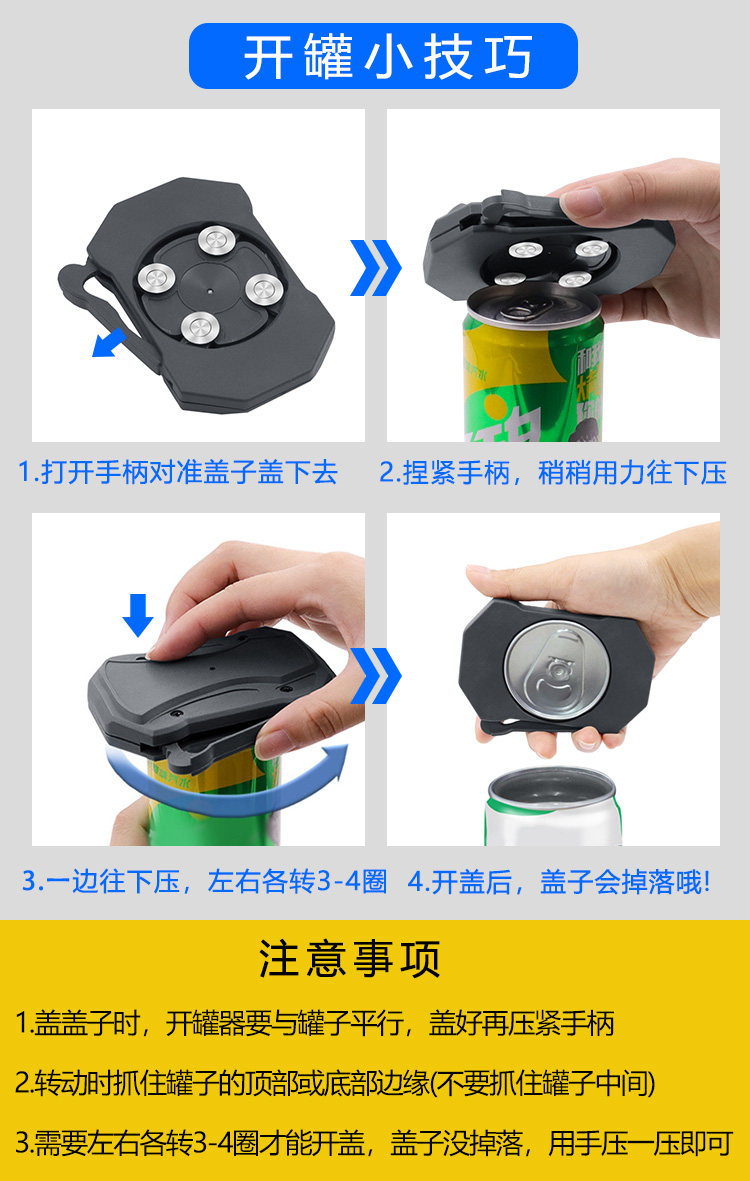 开罐小技巧

1.打开手柄对准盖子盖下去

2.捏紧手柄，稍稍用力往下压

3.一边往下压，左右各转3-4圈

4.开盖后，盖子会掉落哦!

注意事项

1.盖盖子时，开罐器要与罐子平行，盖好再压紧手柄

2.转动时抓住罐子的顶部或底部边缘(不要抓住罐子中间)

3.需要左右各转3-4圈才能开盖，盖子没掉落，用手压一压即可