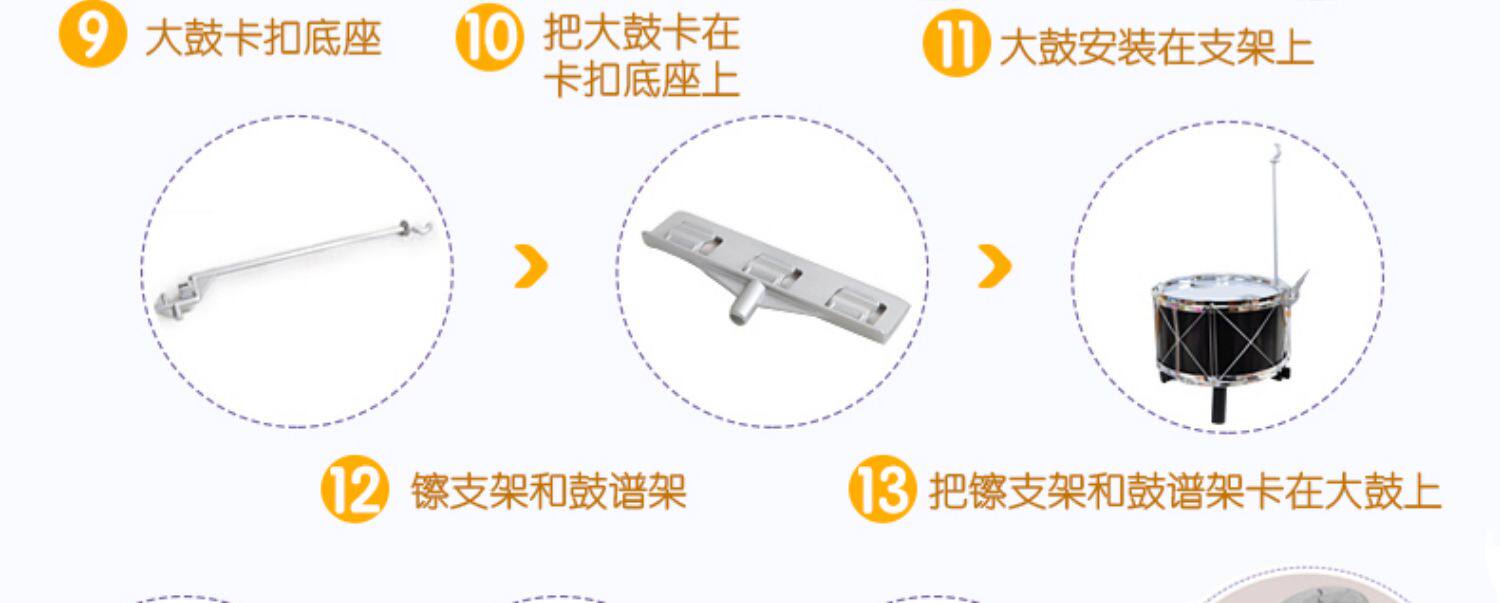 9 大鼓卡扣底座

10 把大鼓卡在卡扣底座上

11 大鼓安装在支架上

12 镲支架和鼓谱架

13 把镲支架和鼓谱架卡在大鼓上