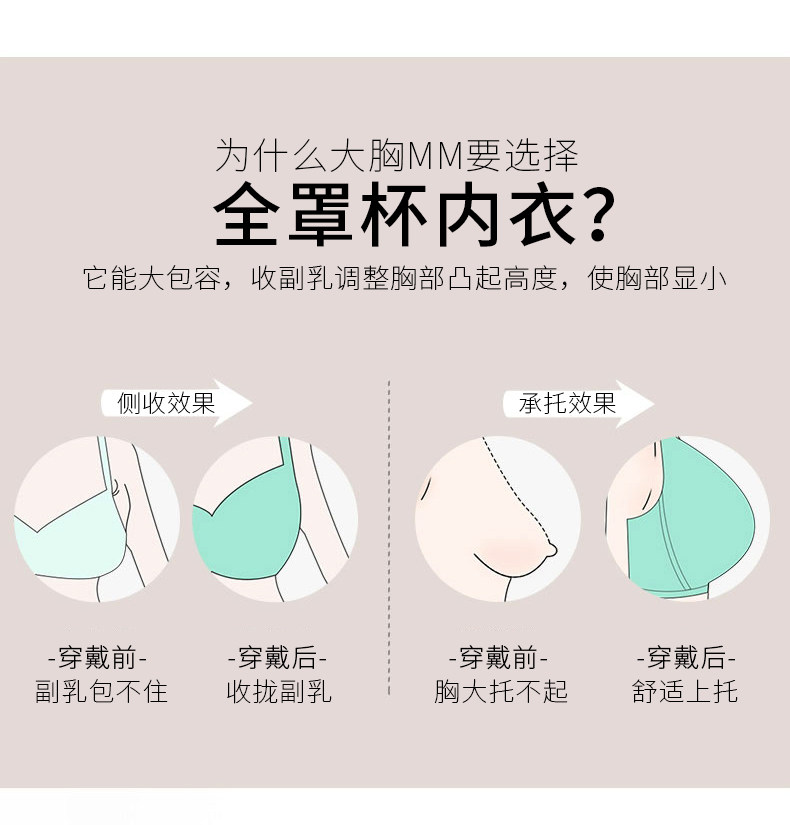 为什么大胸MM要选择
全罩杯内衣?
它能大包容，收副乳调整胸部凸起高度，使胸部显小

侧收效果

-穿戴前-
副乳包不住

-穿戴后-
收拢副乳

承托效果

-穿戴前-
胸大托不起

-穿戴后-
舒适上托