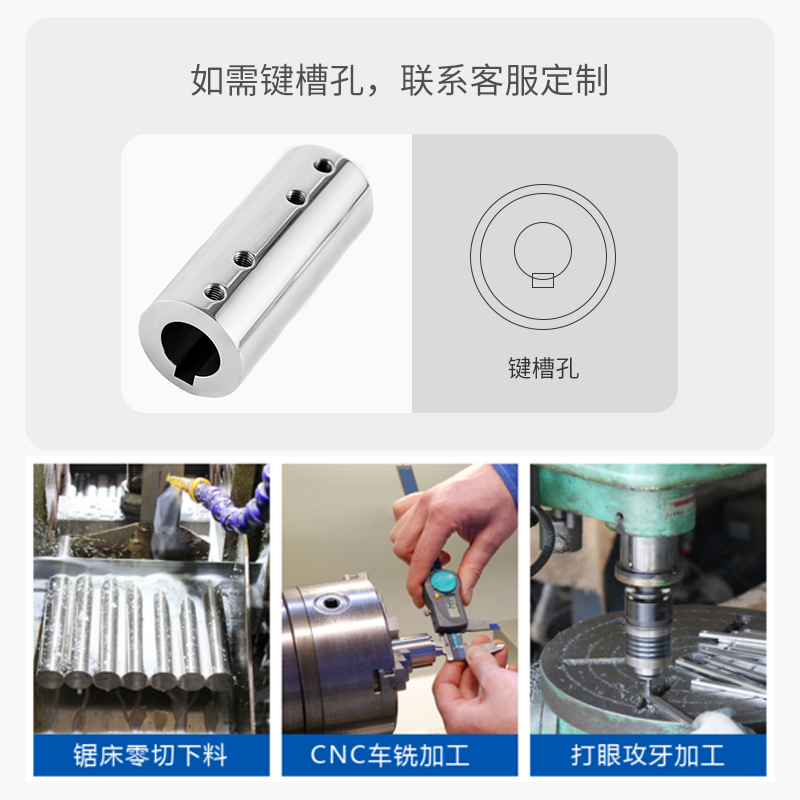 如需键槽孔，联系客服定制

键槽孔

锯床零切下料

CNC车铣加工

打眼攻牙加工