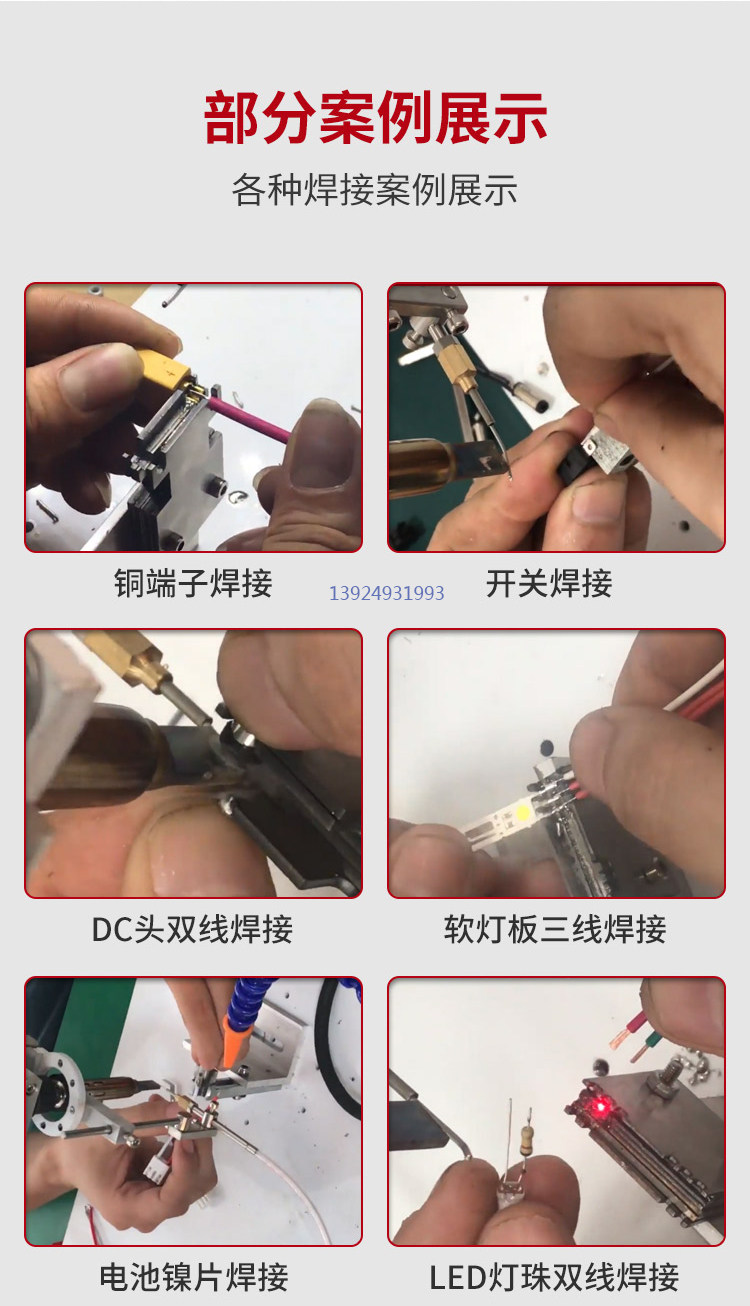 部分案例展示

各种焊接案例展示

铜端子焊接

13924931993

开关焊接

DC头双线焊接

软灯板三线焊接

电池镍片焊接

LED灯珠双线焊接