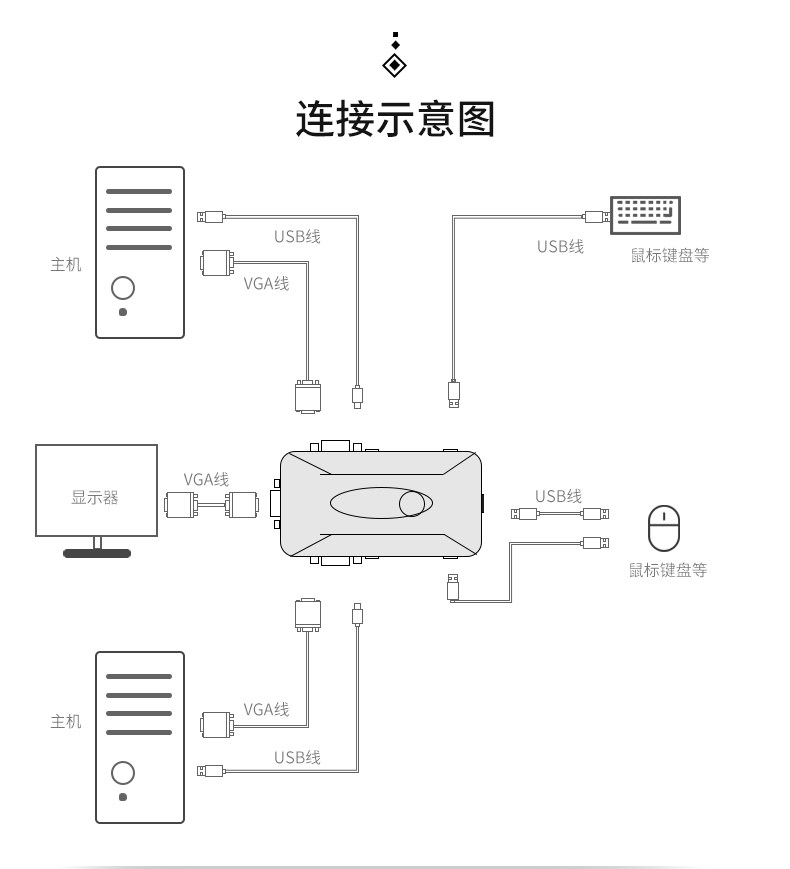 连接示意图

主机

USB线

VGA线

USB线

鼠标键盘等

显示器

VGA线

USB线

鼠标键盘等

主机

VGA线

USB线