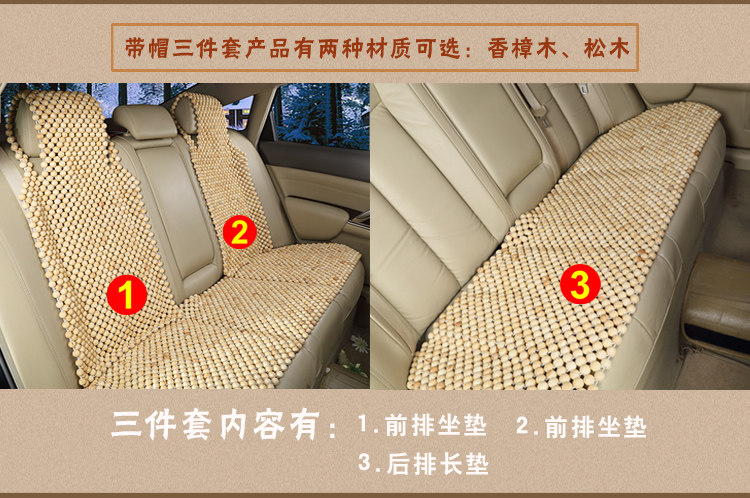 带帽三件套产品有两种材质可选：香樟木、松木

1

2

3

三件套内容有：1.前排坐垫　2.前排坐垫
3.后排长垫