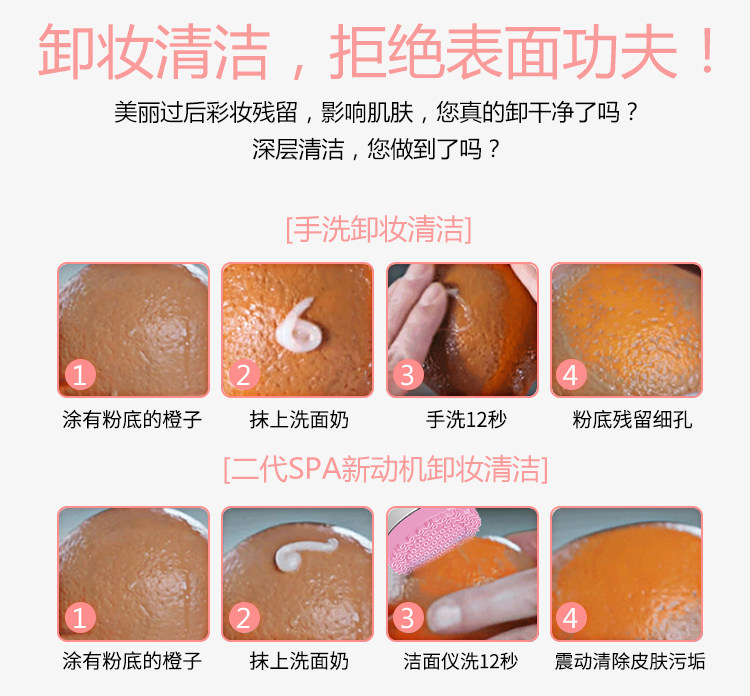 卸妆清洁，拒绝表面功夫！

美丽过后彩妆残留，影响肌肤，您真的卸干净了吗？
深层清洁，您做到了吗？

[手洗卸妆清洁]

1
涂有粉底的橙子

2
抹上洗面奶

3
手洗12秒

4
粉底残留细孔

[二代SPA新动机卸妆清洁]

1
涂有粉底的橙子

2
抹上洗面奶

3
洁面仪洗12秒

4
震动清除皮肤污垢