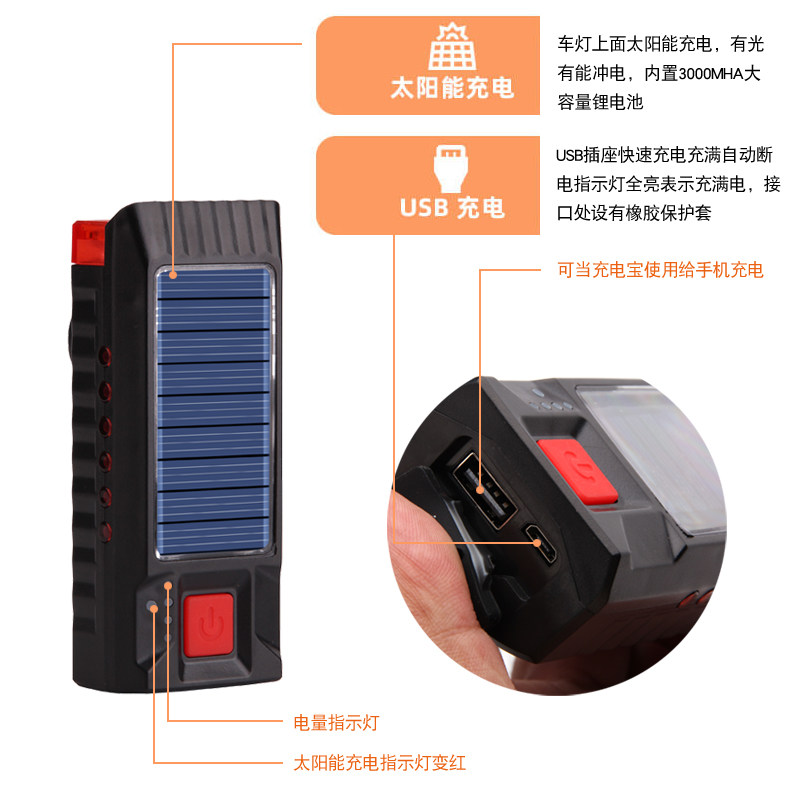 太阳能充电

车灯上面太阳能充电，有光有能冲电，内置3000MHA大容量锂电池

USB 充电

USB插座快速充电充满自动断电指示灯全亮表示充满电，接口处设有橡胶保护套

可当充电宝使用给手机充电

电量指示灯

太阳能充电指示灯变红