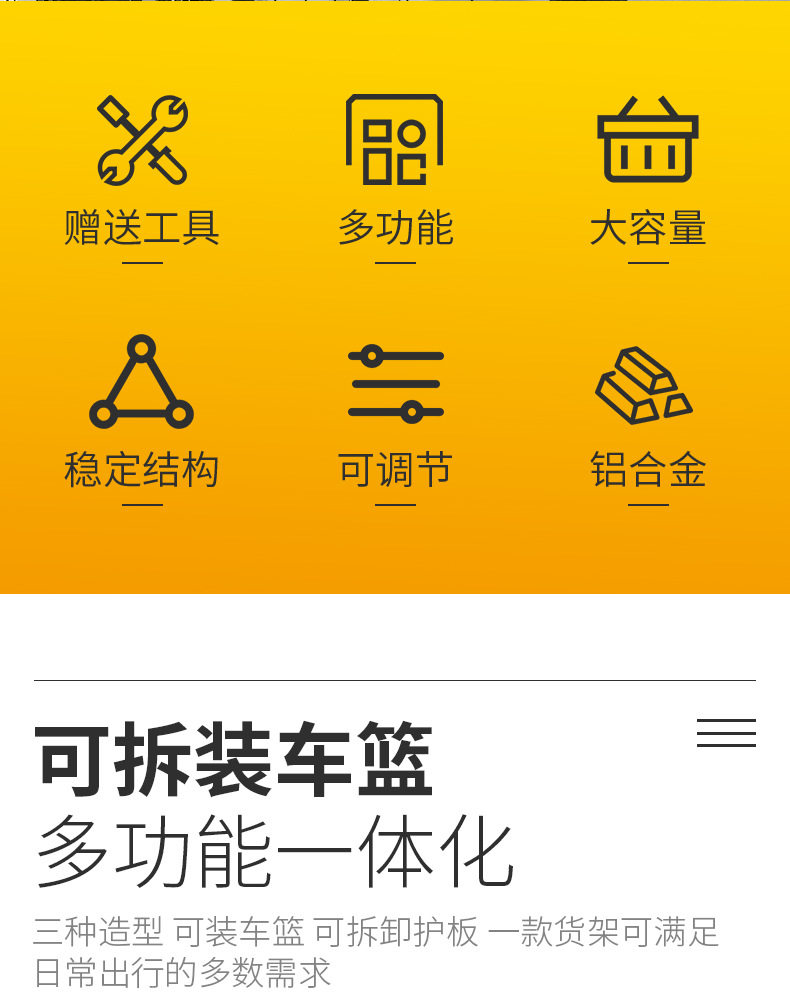 赠送工具

多功能

大容量

稳定结构

可调节

铝合金

可拆装车篮

多功能一体化

三种造型 可装车篮 可拆卸护板 一款货架可满足日常出行的多数需求