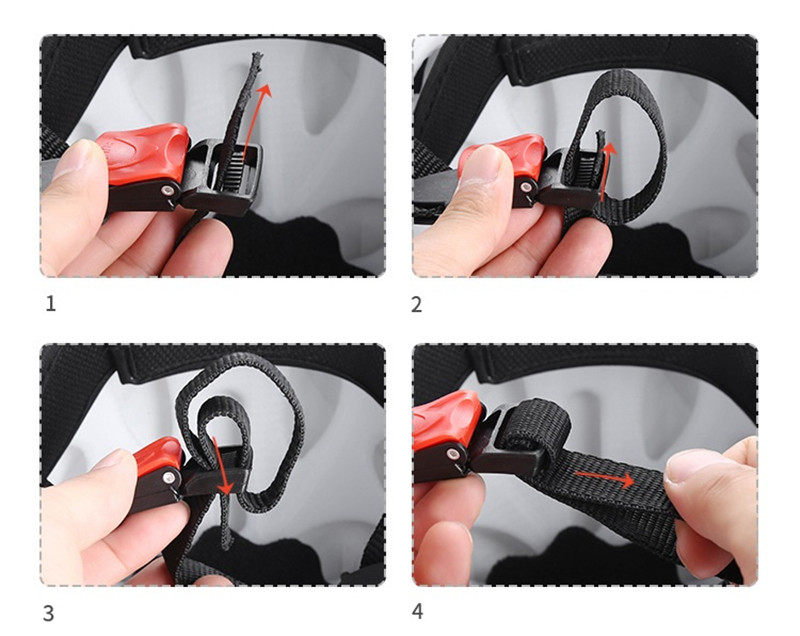 1

2

3

4