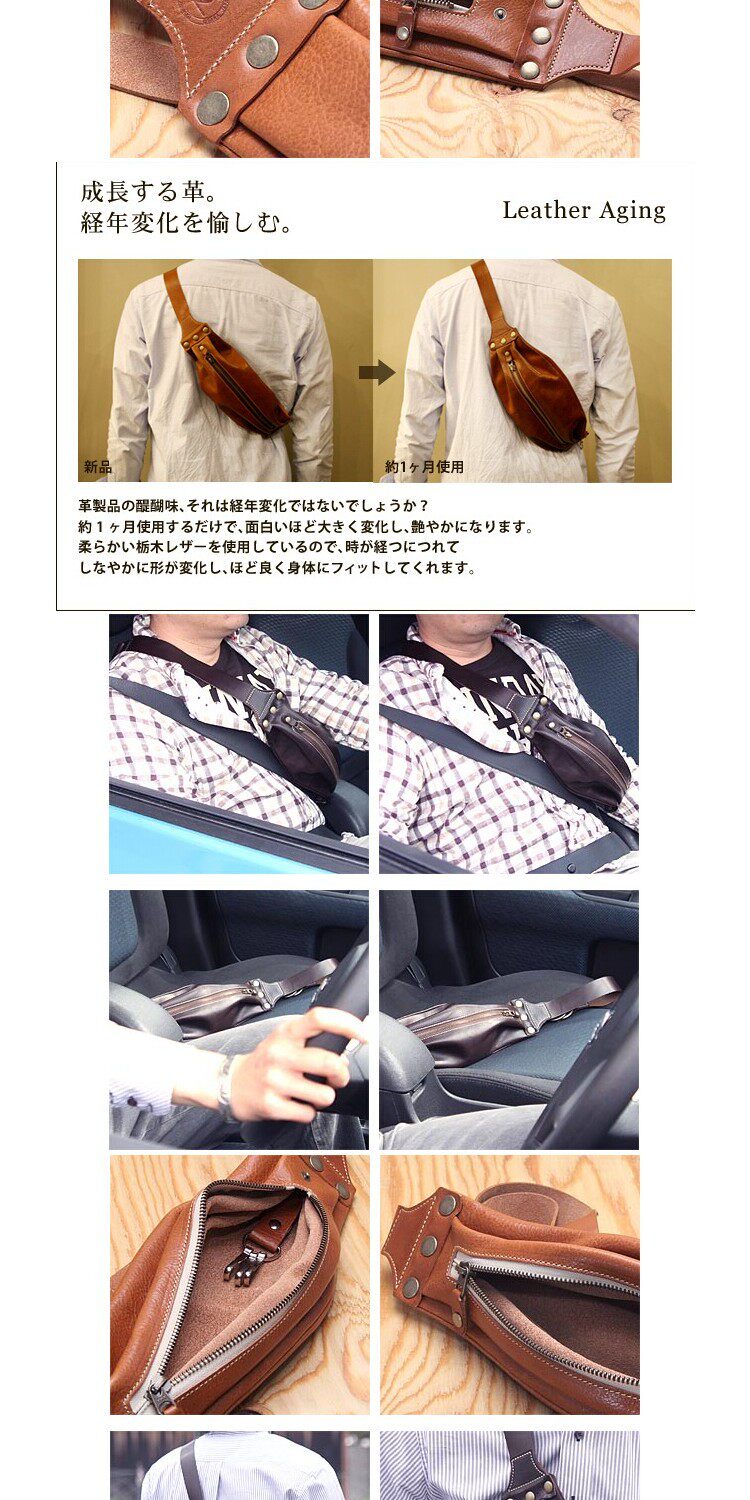 成長する革。
経年変化を愉しむ。

Leather Aging

新品

約1ヶ月使用

革製品の醍醐味、それは経年変化ではないでしょうか？
約１ヶ月使用するだけで、面白いほど大きく変化し、艶やかになります。
柔らかい栃木レザーを使用しているので、時が経つにつれて
しなやかに形が変化し、ほど良く身体にフィットしてくれます。