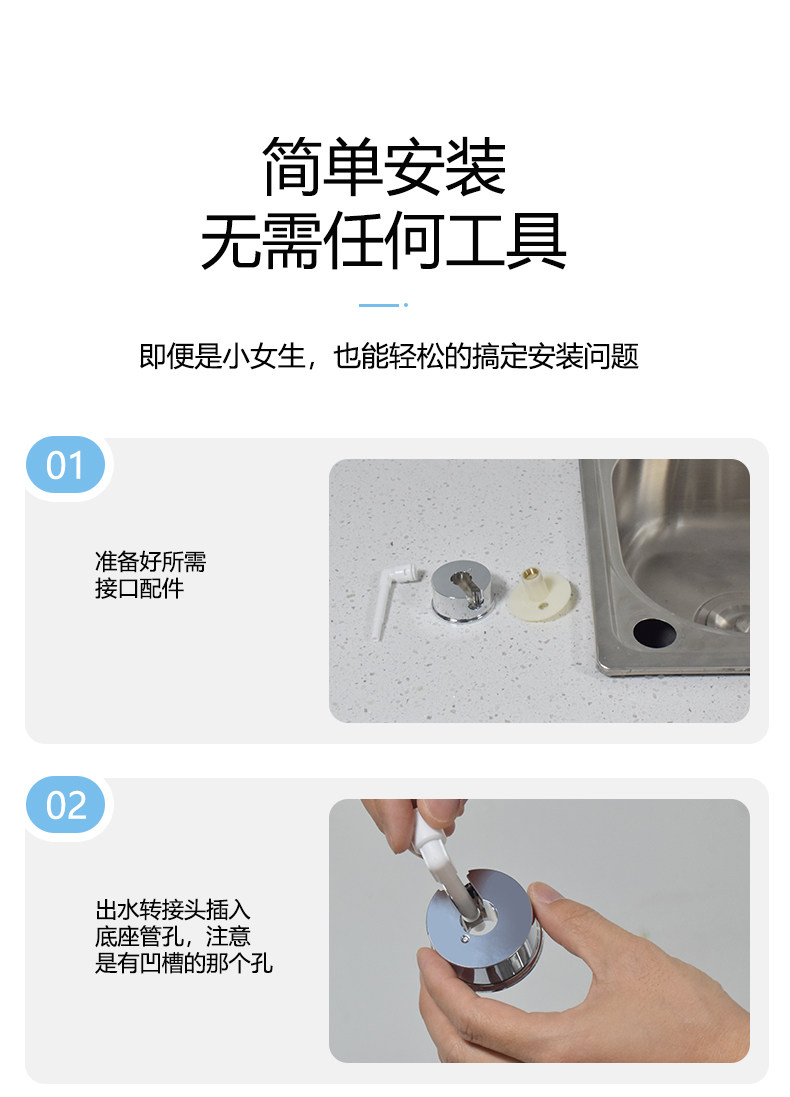 简单安装
无需任何工具

即便是小女生，也能轻松的搞定安装问题

01

准备好所需
接口配件

02

出水转接头插入
底座管孔，注意
是有凹槽的那个孔