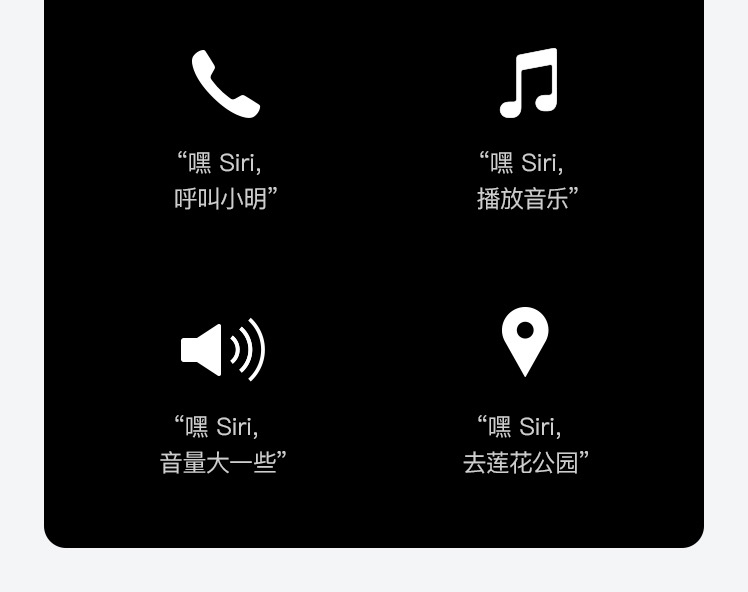 “嘿 Siri,
呼叫小明”

“嘿 Siri,
播放音乐”

“嘿 Siri,
音量大一些”

“嘿 Siri,
去莲花公园”