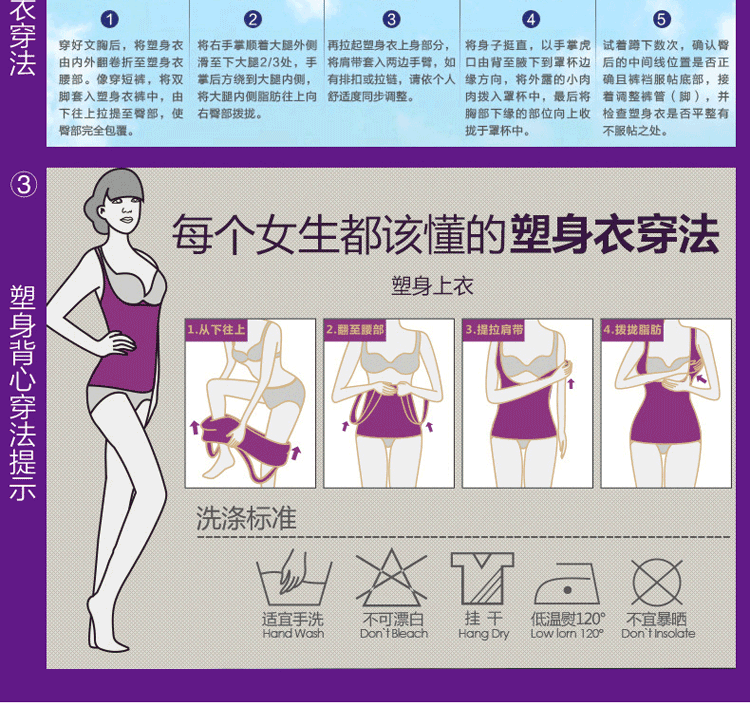 衣穿法

1
穿好文胸后，将塑身衣由内外翻卷折至塑身衣腰部。像穿短裤，将双脚套入塑身衣裤中，由下往上拉提至臀部，使臀部完全包覆。

2
将右手掌顺着大腿外侧滑至下大腿2/3处，手掌后方绕到大腿内侧，将大腿内侧脂肪往上向右臀部拨拢。

3
再拉起塑身衣上身部分，将肩带套入两边手臂，如有排扣或拉链，请依个人舒适度同步调整。

4
将身子挺直，以手掌虎口由背至腋下到罩杯边缘方向，将外露的小肉肉拨入罩杯中，最后将胸部下缘的部位向上收拢于罩杯中。

5
试着蹲下数次，确认臀后的中间线位置是否正确且裤裆服帖底部，接着调整裤管（脚），并检查塑身衣是否平整有不服帖之处。

③
塑身背心穿法提示

每个女生都该懂的塑身衣穿法

塑身上衣

1.从下往上
2.翻至腰部
3.提拉肩带
4.拨拢脂肪

洗涤标准

适宜手洗
Hand Wash
不可漂白
Don`t Bleach
挂 干
Hang Dry
低温熨120°
Low Iorn 120°
不宜暴晒
Don`t Insolate