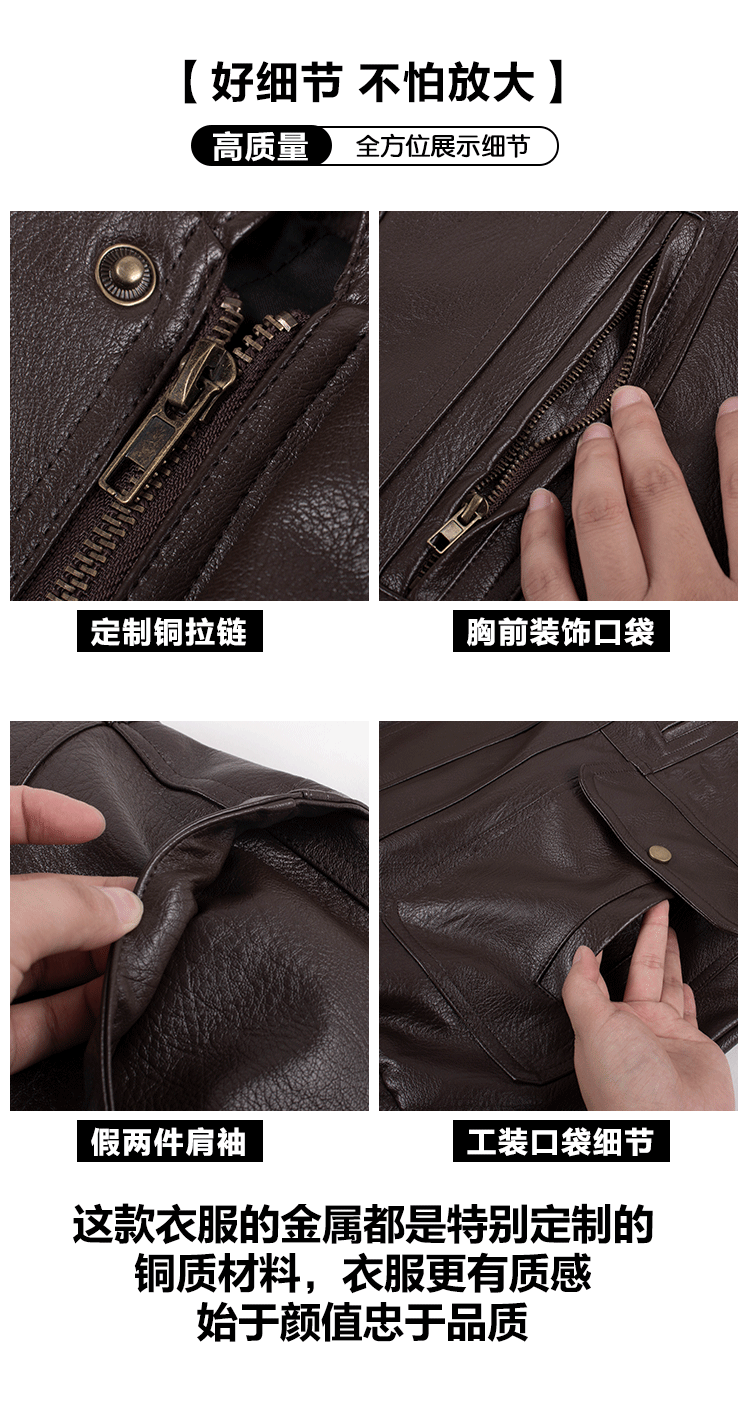 【 好细节 不怕放大 】

高质量 全方位展示细节

定制铜拉链

胸前装饰口袋

假两件肩袖

工装口袋细节

这款衣服的金属都是特别定制的
铜质材料，衣服更有质感
始于颜值忠于品质