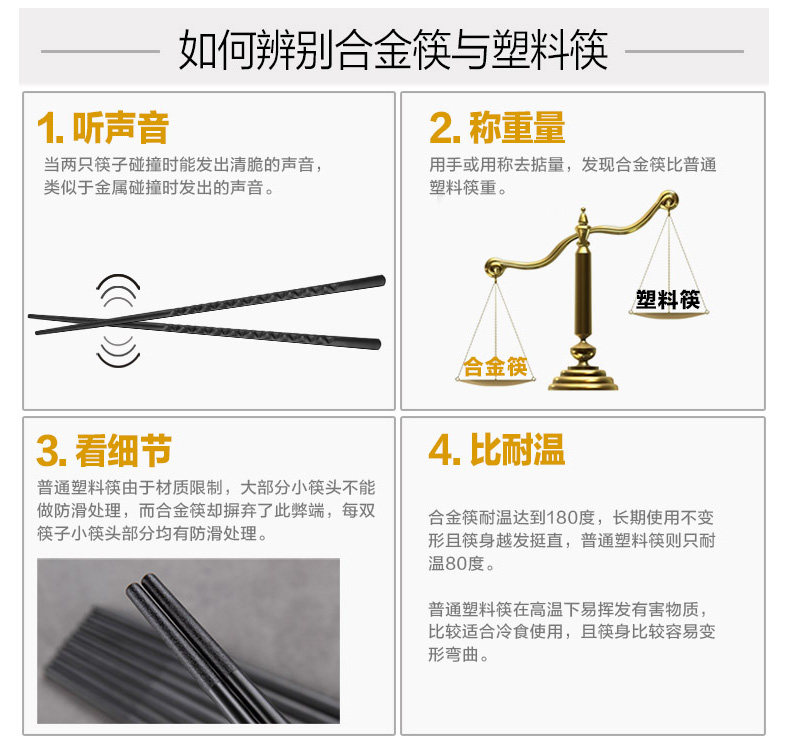 如何辨别合金筷与塑料筷

1. 听声音
当两只筷子碰撞时能发出清脆的声音，类似于金属碰撞时发出的声音。

2. 称重量
用手或用称去掂量，发现合金筷比普通塑料筷重。

塑料筷

合金筷

3. 看细节
普通塑料筷由于材质限制，大部分小筷头不能做防滑处理，而合金筷却摒弃了此弊端，每双筷子小筷头部分均有防滑处理。

4. 比耐温
合金筷耐温达到180度，长期使用不变形且筷身越发挺直，普通塑料筷则只耐温80度。

普通塑料筷在高温下易挥发有害物质，比较适合冷食使用，且筷身比较容易变形弯曲。