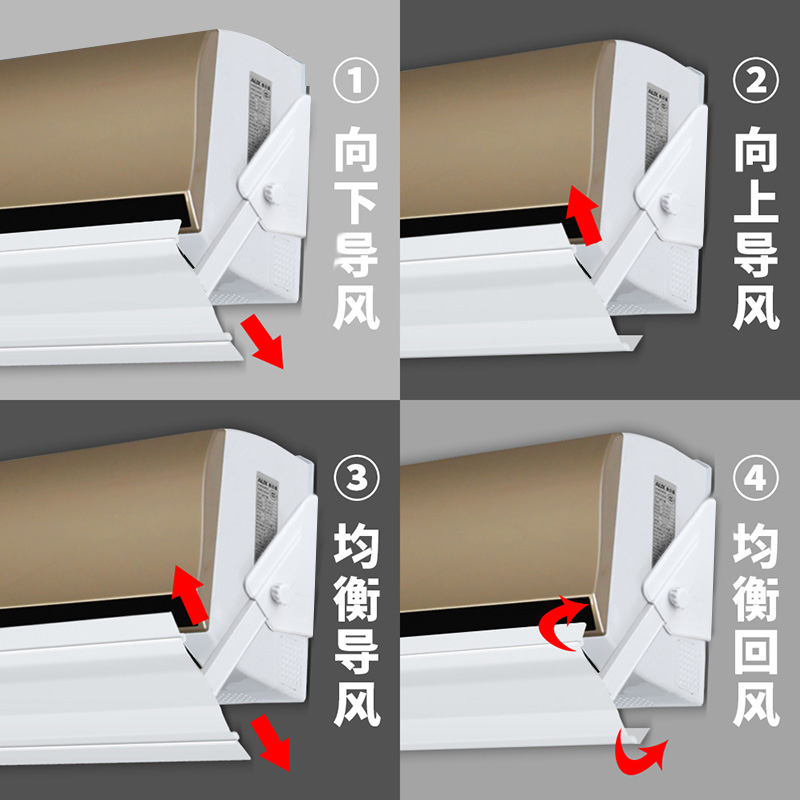 ①
向下导风

②
向上导风

③
均衡导风

④
均衡回风