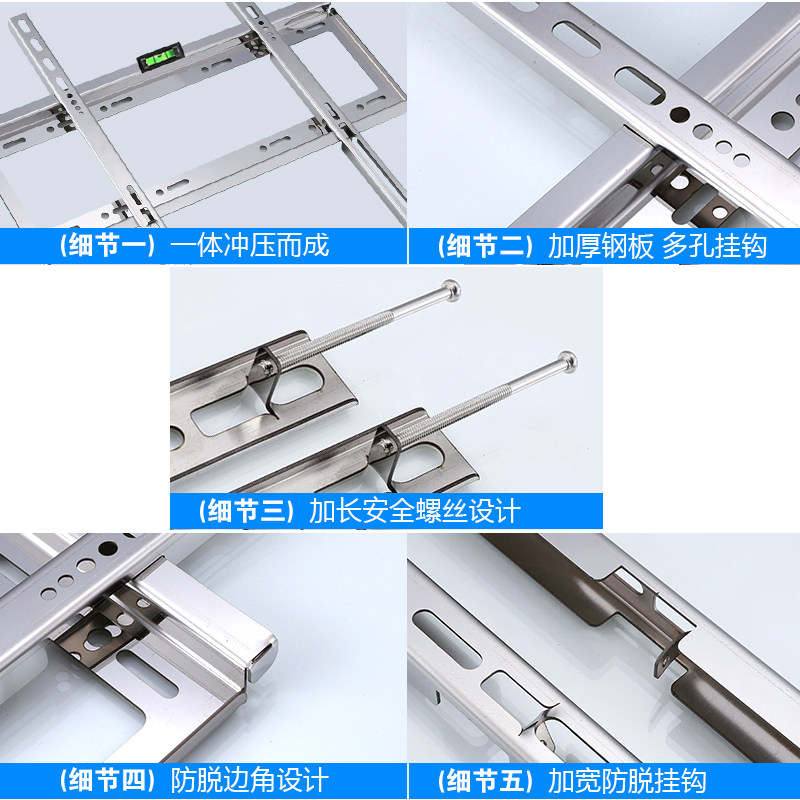 （细节一）一体冲压而成

（细节二）加厚钢板 多孔挂钩

（细节三）加长安全螺丝设计

（细节四）防脱边角设计

（细节五）加宽防脱挂钩