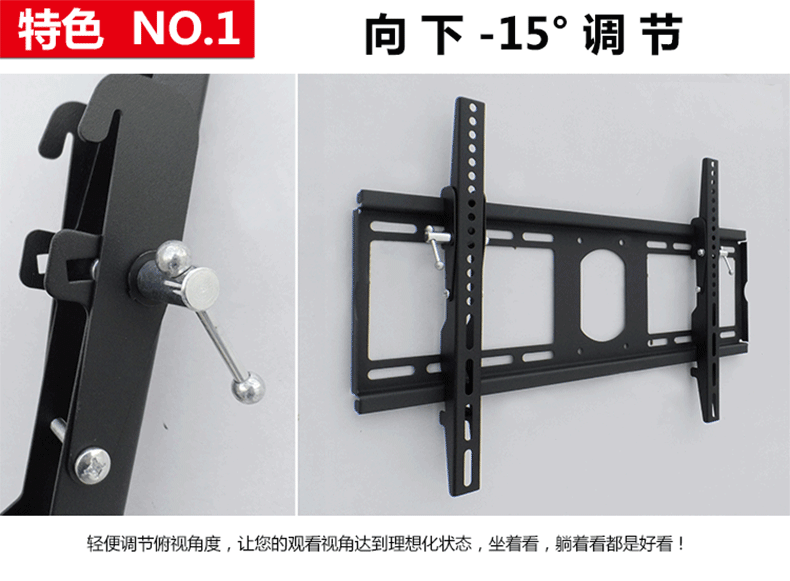 特色 NO.1

向下 -15° 调节

轻便调节俯视角度，让您的观看视角达到理想化状态，坐着看，躺着看都是好看！